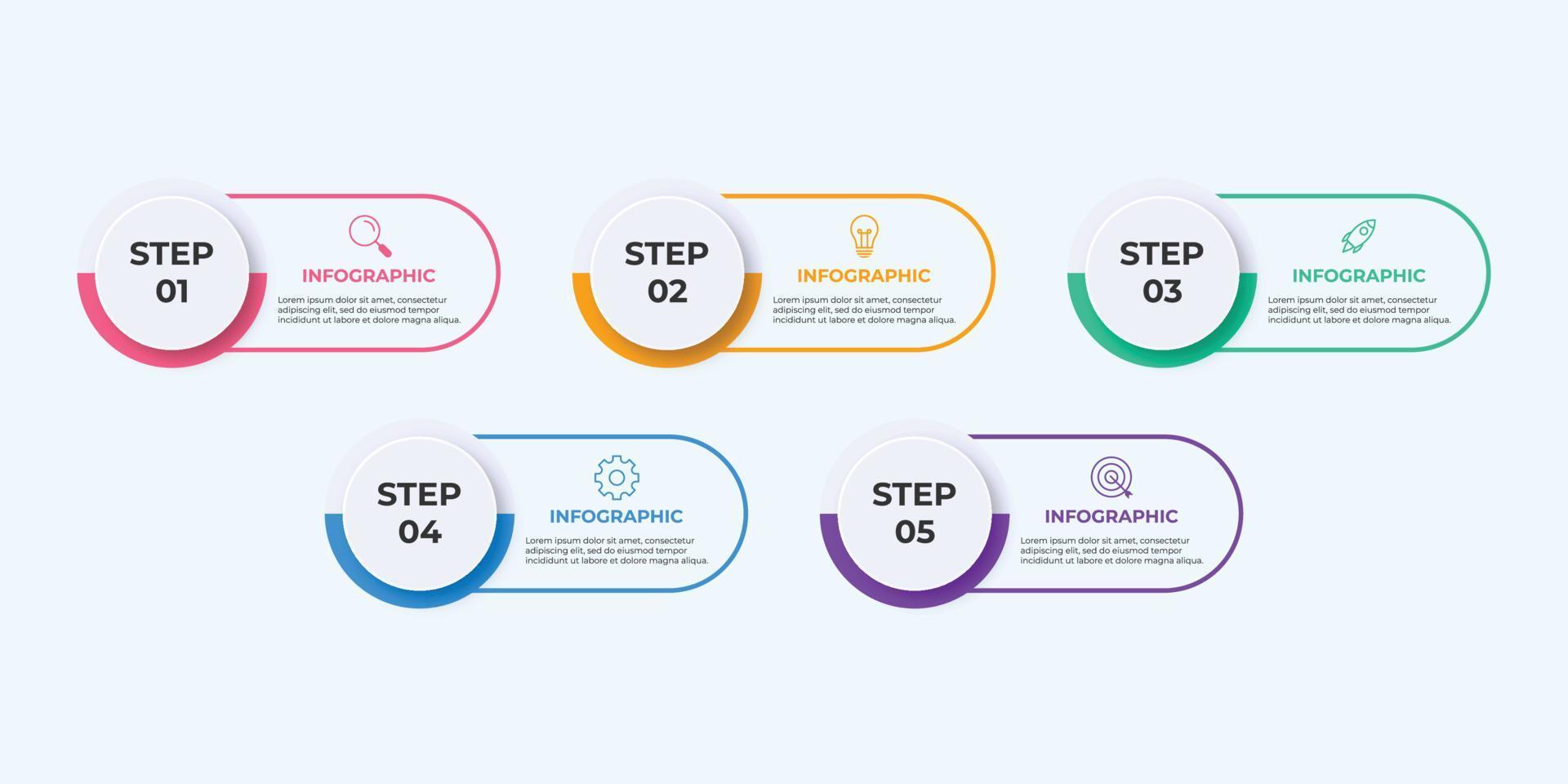 STEP 01

INFOGRAPHIC

Lorem ipsum dolor sit amet, consectetur adipiscing elit, sed do eiusmod tempor incididunt ut labore et dolore magna aliqua.

STEP 02

INFOGRAPHIC

Lorem ipsum dolor sit amet, consectetur adipiscing elit, sed do eiusmod tempor incididunt ut labore et dolore magna aliqua.

STEP 03

INFOGRAPHIC

Lorem ipsum dolor sit amet, consectetur adipiscing elit, sed do eiusmod tempor incididunt ut labore et dolore magna aliqua.

STEP 04

INFOGRAPHIC

Lorem ipsum dolor sit amet, consectetur adipiscing elit, sed do eiusmod tempor incididunt ut labore et dolore magna aliqua.

STEP 05

INFOGRAPHIC

Lorem ipsum dolor sit amet, consectetur adipiscing elit, sed do eiusmod tempor incididunt ut labore et dolore magna aliqua.