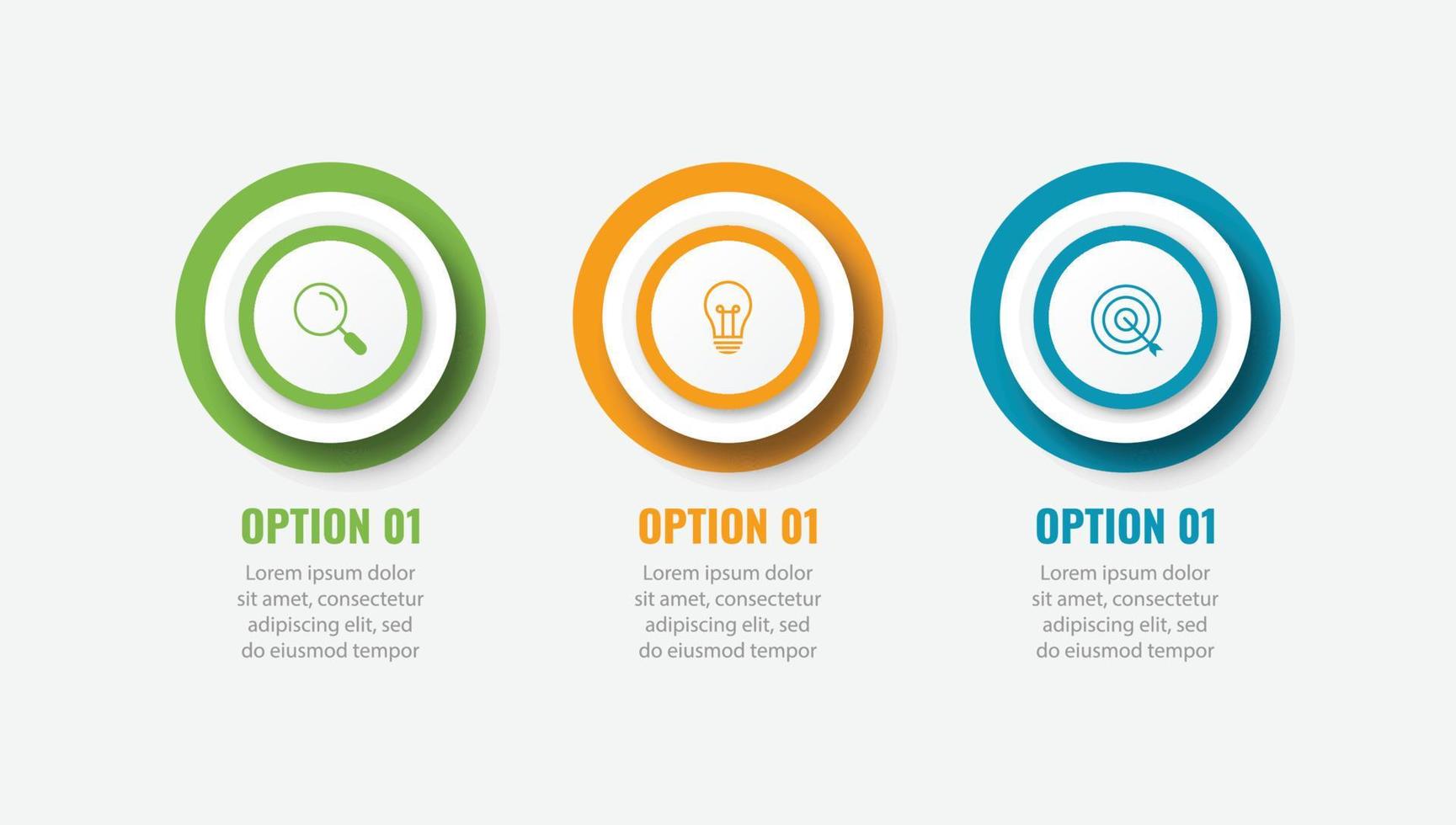 OPTION 01

Lorem ipsum dolor sit amet, consectetur adipiscing elit, sed do eiusmod tempor

OPTION 01

Lorem ipsum dolor sit amet, consectetur adipiscing elit, sed do eiusmod tempor

OPTION 01

Lorem ipsum dolor sit amet, consectetur adipiscing elit, sed do eiusmod tempor