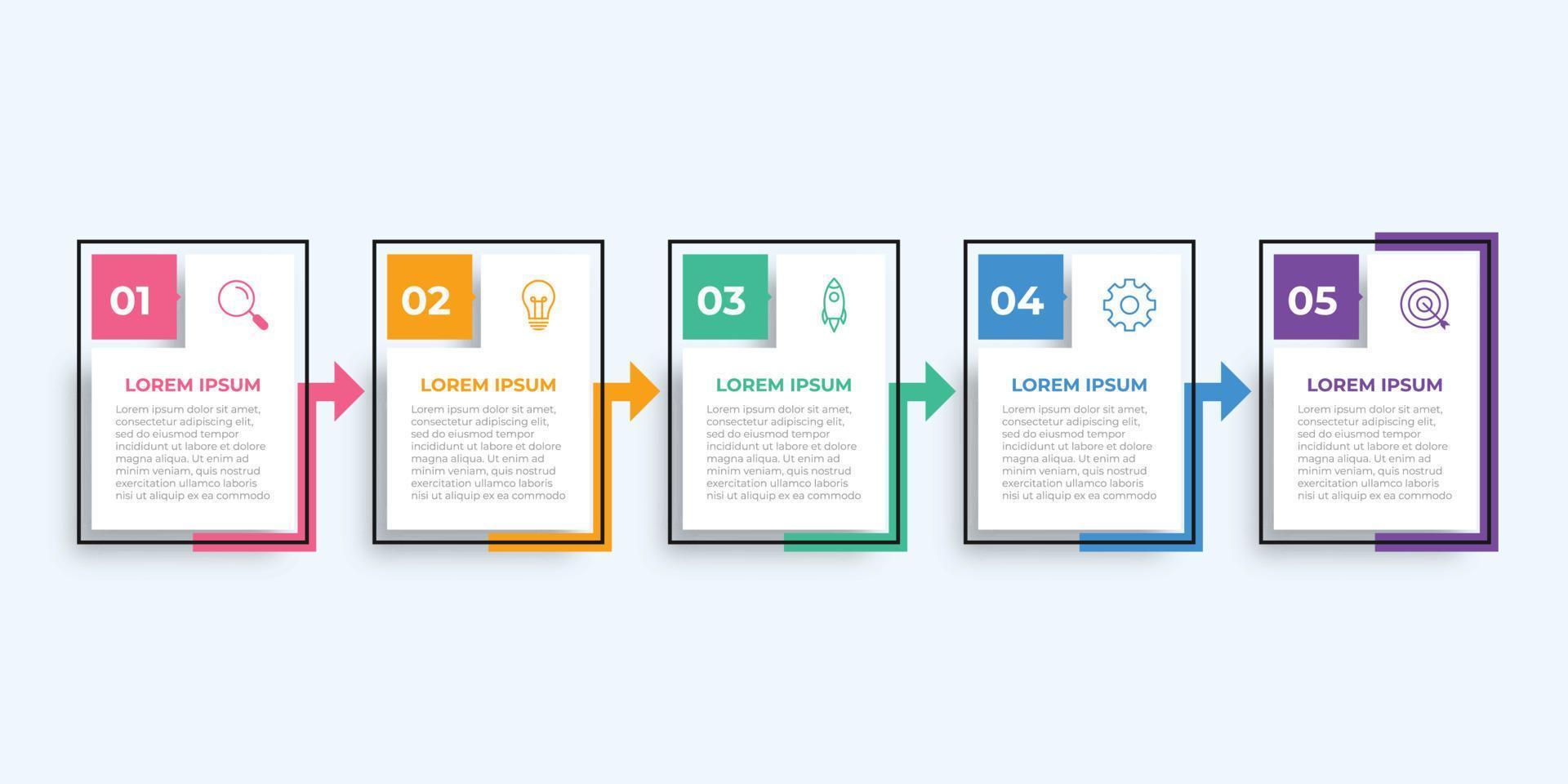 01

LOREM IPSUM

Lorem ipsum dolor sit amet, consectetur adipiscing elit, sed do eiusmod tempor incididunt ut labore et dolore magna aliqua. Ut enim ad minim veniam, quis nostrud exercitation ullamco laboris nisi ut aliquip ex ea commodo

02

LOREM IPSUM

Lorem ipsum dolor sit amet, consectetur adipiscing elit, sed do eiusmod tempor incididunt ut labore et dolore magna aliqua. Ut enim ad minim veniam, quis nostrud exercitation ullamco laboris nisi ut aliquip ex ea commodo

03

LOREM IPSUM

Lorem ipsum dolor sit amet, consectetur adipiscing elit, sed do eiusmod tempor incididunt ut labore et dolore magna aliqua. Ut enim ad minim veniam, quis nostrud exercitation ullamco laboris nisi ut aliquip ex ea commodo

04

LOREM IPSUM

Lorem ipsum dolor sit amet, consectetur adipiscing elit, sed do eiusmod tempor incididunt ut labore et dolore magna aliqua. Ut enim ad minim veniam, quis nostrud exercitation ullamco laboris nisi ut aliquip ex ea commodo

05

LOREM IPSUM

Lorem ipsum dolor sit amet, consectetur adipiscing elit, sed do eiusmod tempor incididunt ut labore et dolore magna aliqua. Ut enim ad minim veniam, quis nostrud exercitation ullamco laboris nisi ut aliquip ex ea commodo