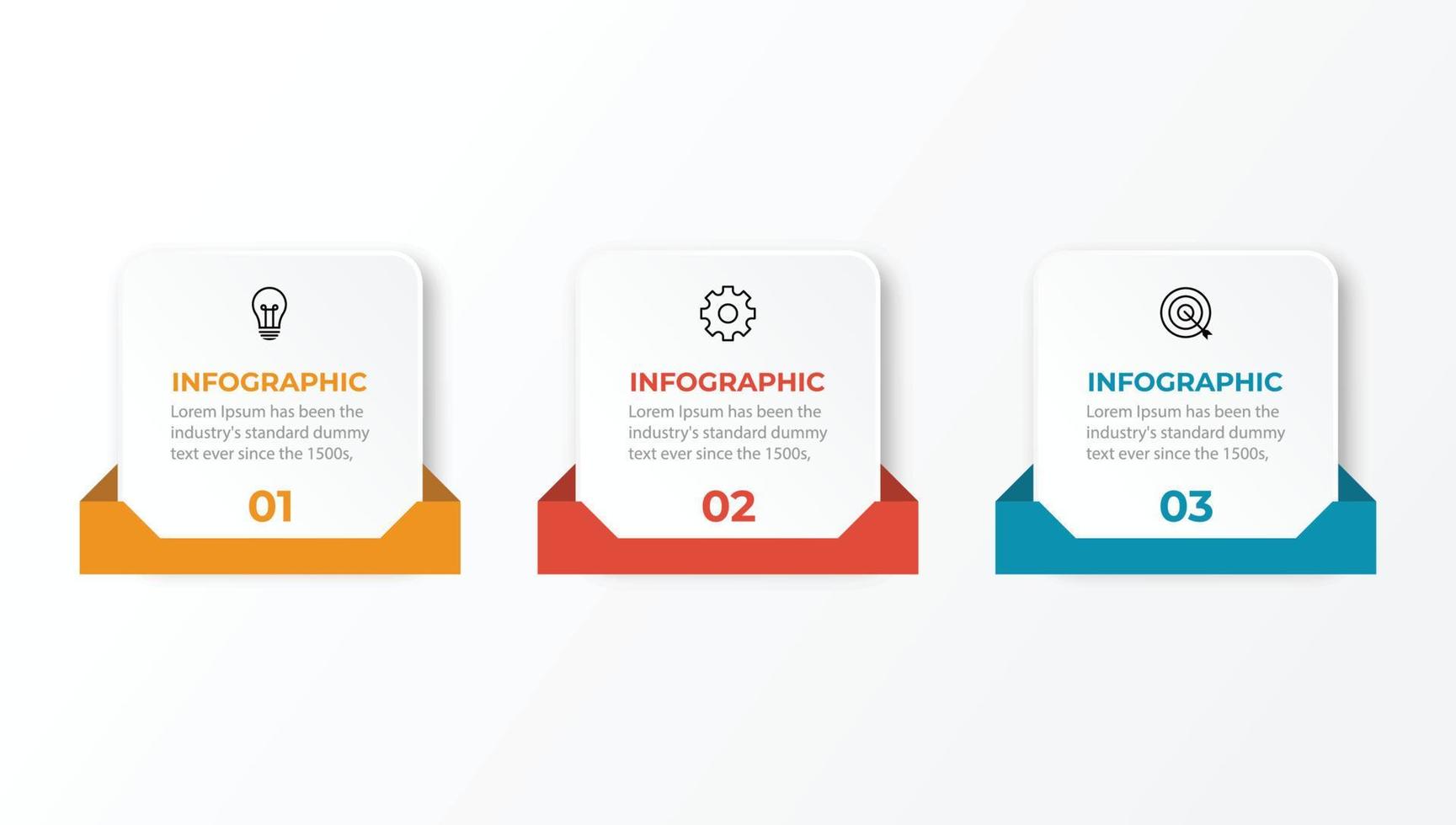 INFOGRAPHIC
Lorem Ipsum has been the industry's standard dummy text ever since the 1500s,
01

INFOGRAPHIC
Lorem Ipsum has been the industry's standard dummy text ever since the 1500s,
02

INFOGRAPHIC
Lorem Ipsum has been the industry's standard dummy text ever since the 1500s,
03