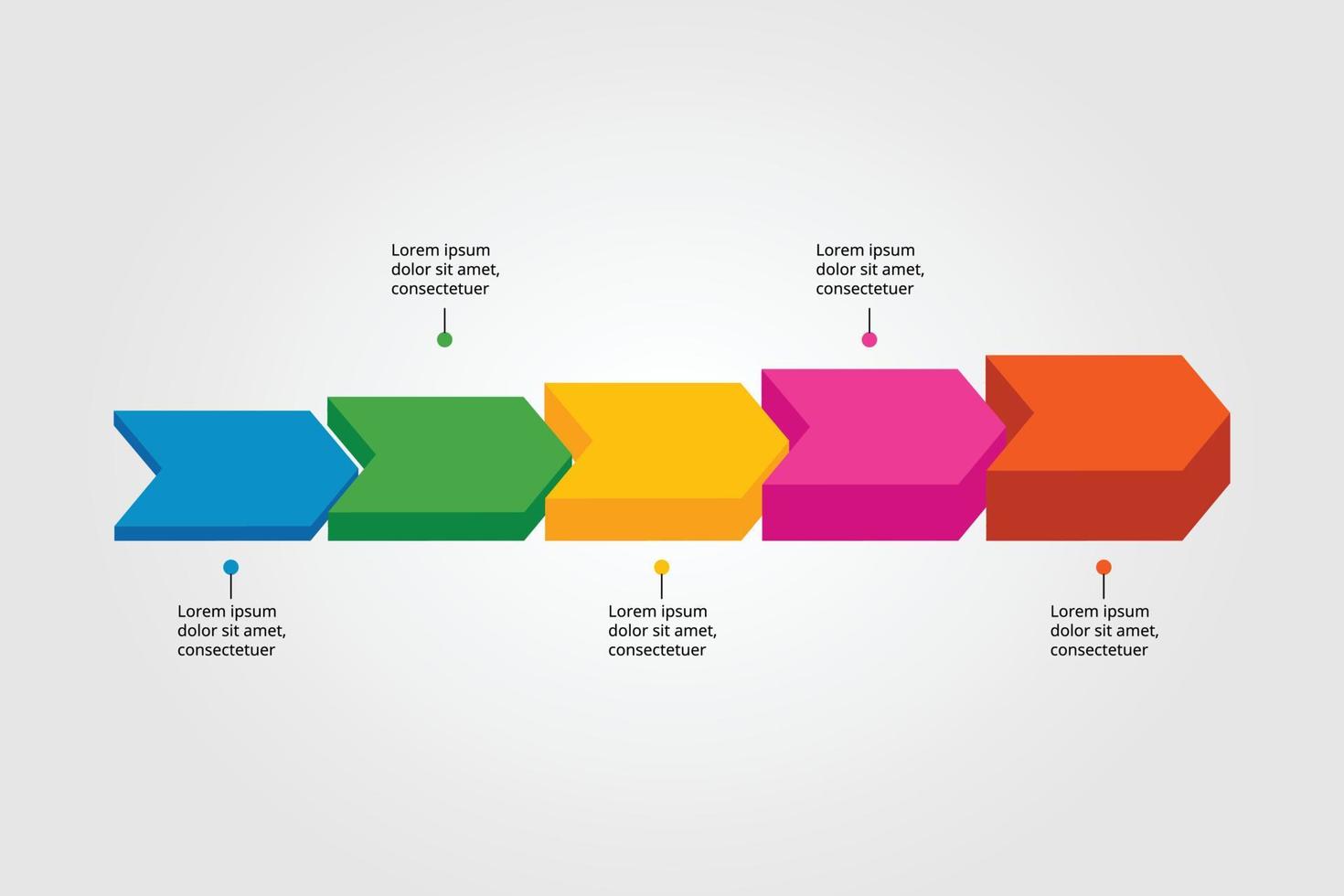 Lorem ipsum dolor sit amet, consectetuer

Lorem ipsum dolor sit amet, consectetuer

Lorem ipsum dolor sit amet, consectetuer

Lorem ipsum dolor sit amet, consectetuer

Lorem ipsum dolor sit amet, consectetuer