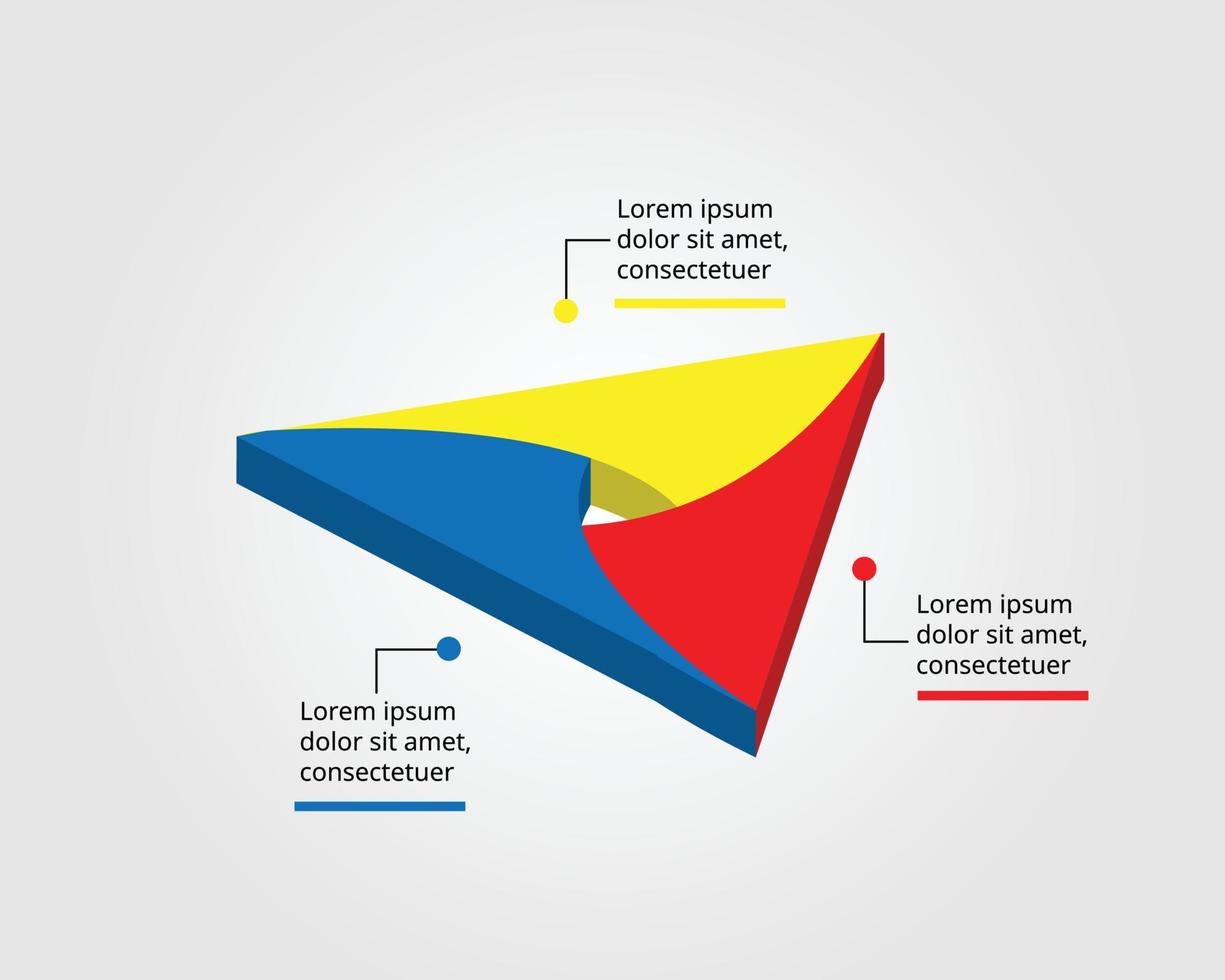 Lorem ipsum dolor sit amet, consectetuer

Lorem ipsum dolor sit amet, consectetuer

Lorem ipsum dolor sit amet, consectetuer