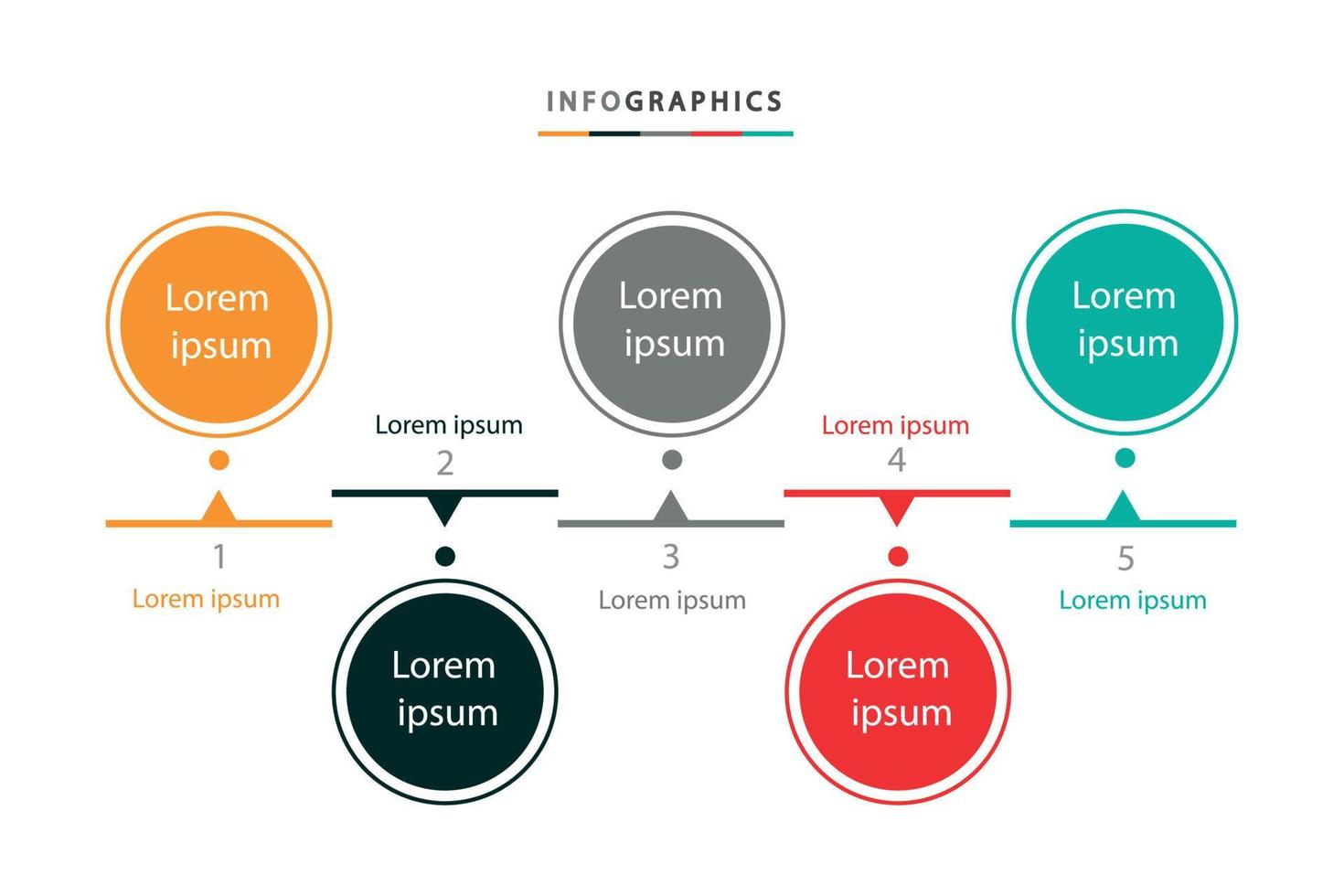 INFOGRAPHICS

Lorem ipsum

1

Lorem ipsum

Lorem ipsum

2

Lorem ipsum

Lorem ipsum

3

Lorem ipsum

Lorem ipsum

4

Lorem ipsum

Lorem ipsum

5

Lorem ipsum