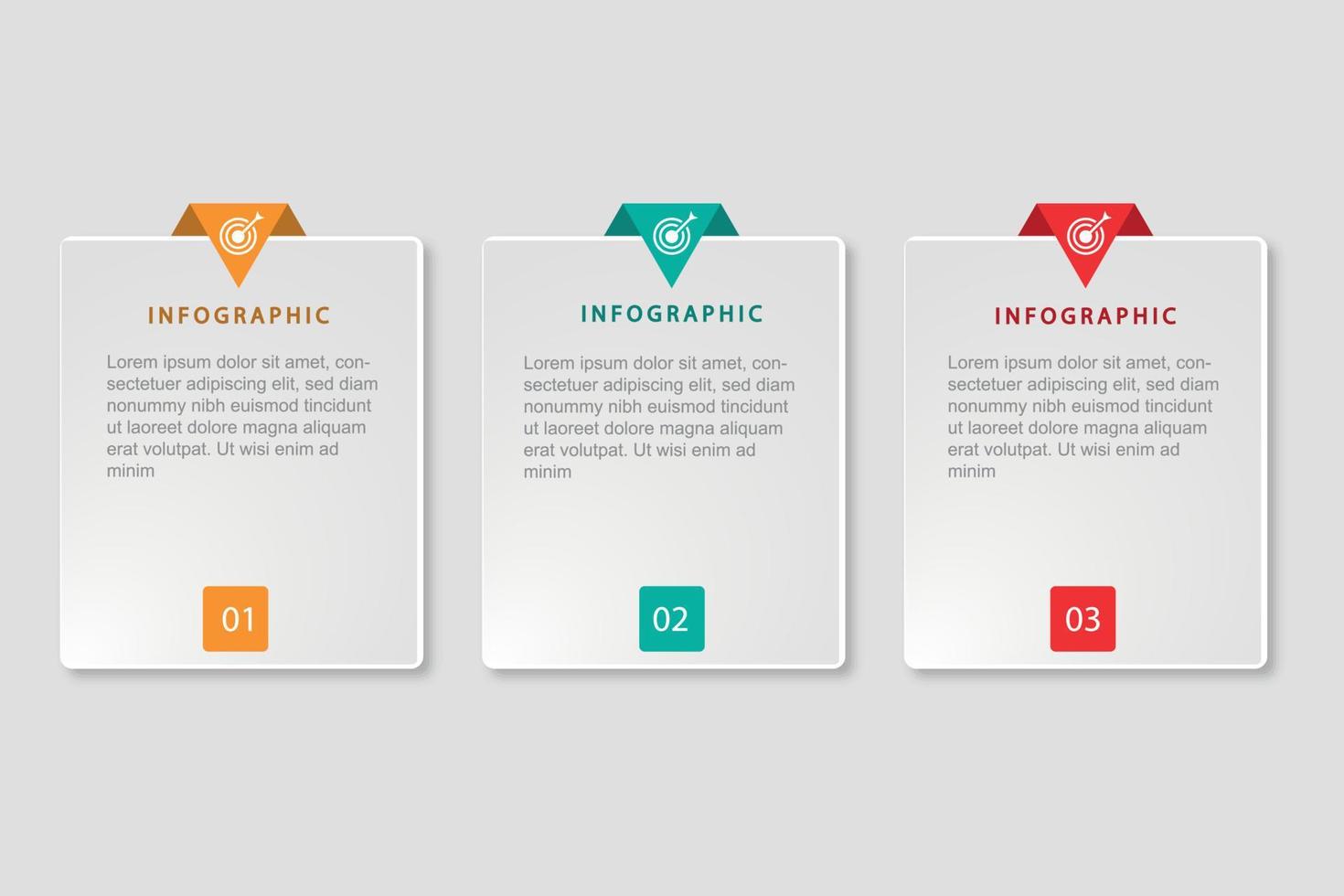 INFOGRAPHIC

Lorem ipsum dolor sit amet, consectetuer adipiscing elit, sed diam nonummy nibh euismod tincidunt ut laoreet dolore magna aliquam erat volutpat. Ut wisi enim ad minim

01

INFOGRAPHIC

Lorem ipsum dolor sit amet, consectetuer adipiscing elit, sed diam nonummy nibh euismod tincidunt ut laoreet dolore magna aliquam erat volutpat. Ut wisi enim ad minim

02

INFOGRAPHIC

Lorem ipsum dolor sit amet, consectetuer adipiscing elit, sed diam nonummy nibh euismod tincidunt ut laoreet dolore magna aliquam erat volutpat. Ut wisi enim ad minim

03