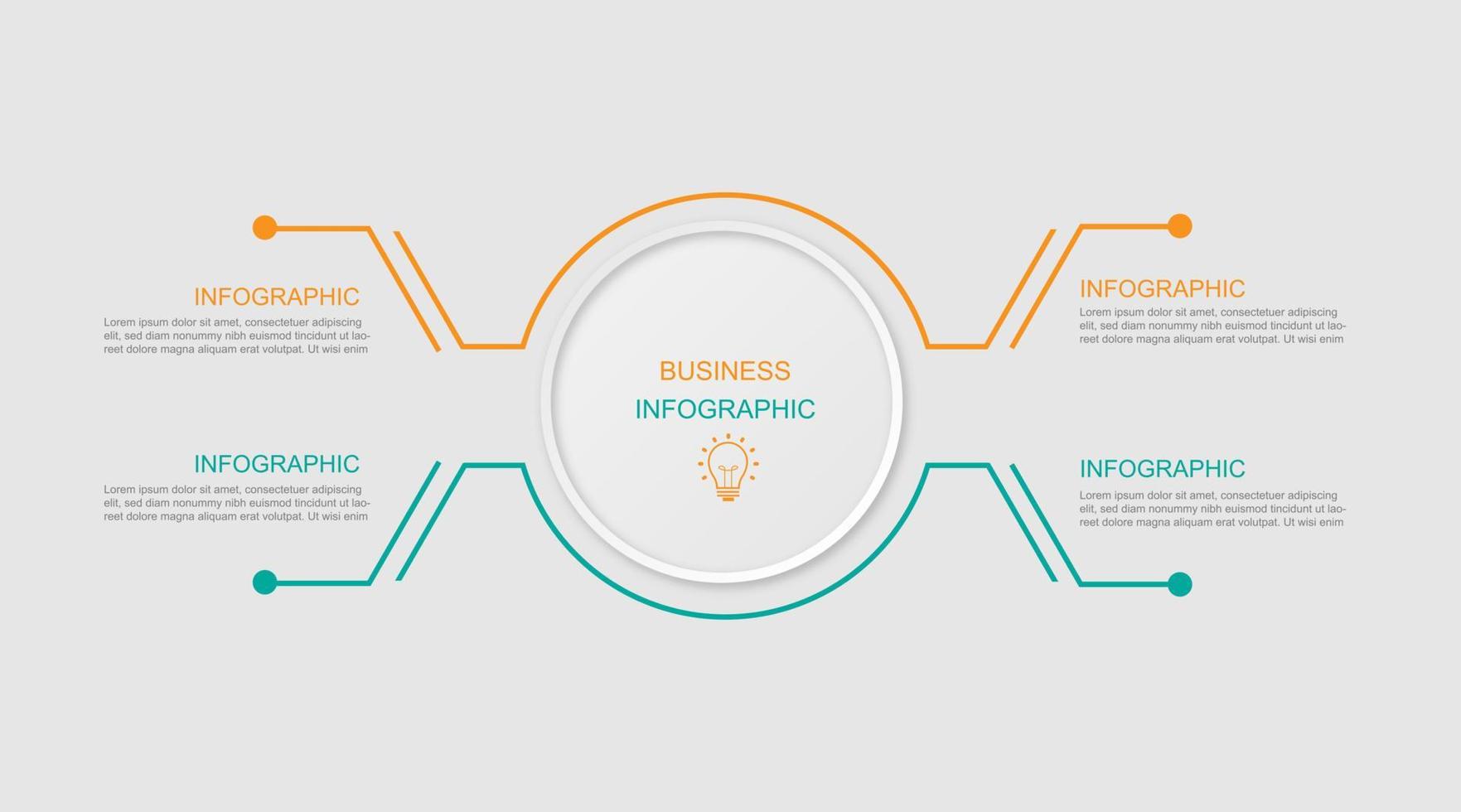 INFOGRAPHIC

Lorem ipsum dolor sit amet, consectetuer adipiscing elit, sed diam nonummy nibh euismod tincidunt ut laoreet dolore magna aliquam erat volutpat. Ut wisi enim

INFOGRAPHIC

Lorem ipsum dolor sit amet, consectetuer adipiscing elit, sed diam nonummy nibh euismod tincidunt ut laoreet dolore magna aliquam erat volutpat. Ut wisi enim

BUSINESS
INFOGRAPHIC

INFOGRAPHIC

Lorem ipsum dolor sit amet, consectetuer adipiscing elit, sed diam nonummy nibh euismod tincidunt ut laoreet dolore magna aliquam erat volutpat. Ut wisi enim

INFOGRAPHIC

Lorem ipsum dolor sit amet, consectetuer adipiscing elit, sed diam nonummy nibh euismod tincidunt ut laoreet dolore magna aliquam erat volutpat. Ut wisi enim