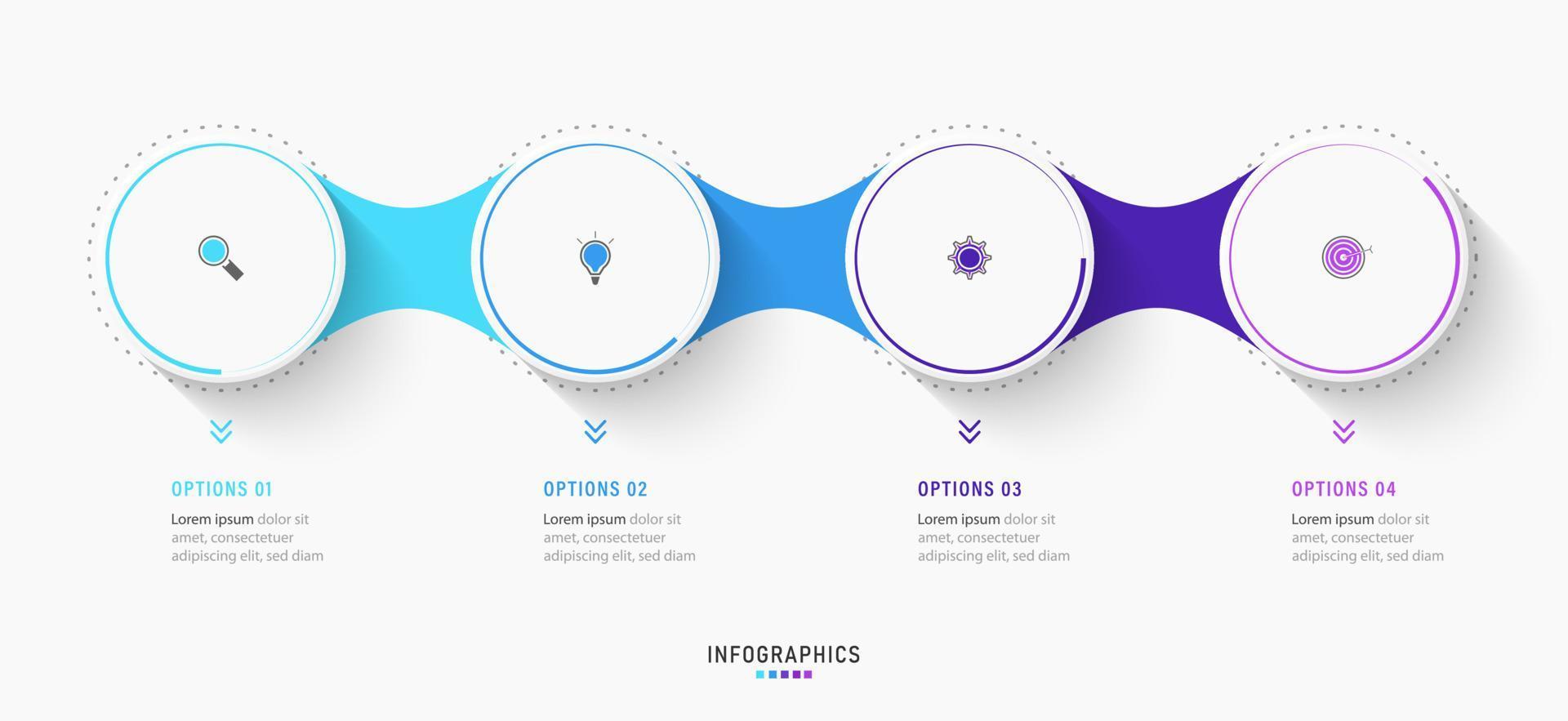 OPTIONS 01

Lorem ipsum dolor sit amet, consectetuer adipiscing elit, sed diam

OPTIONS 02

Lorem ipsum dolor sit amet, consectetuer adipiscing elit, sed diam

OPTIONS 03

Lorem ipsum dolor sit amet, consectetuer adipiscing elit, sed diam

OPTIONS 04

Lorem ipsum dolor sit amet, consectetuer adipiscing elit, sed diam

INFOGRAPHICS