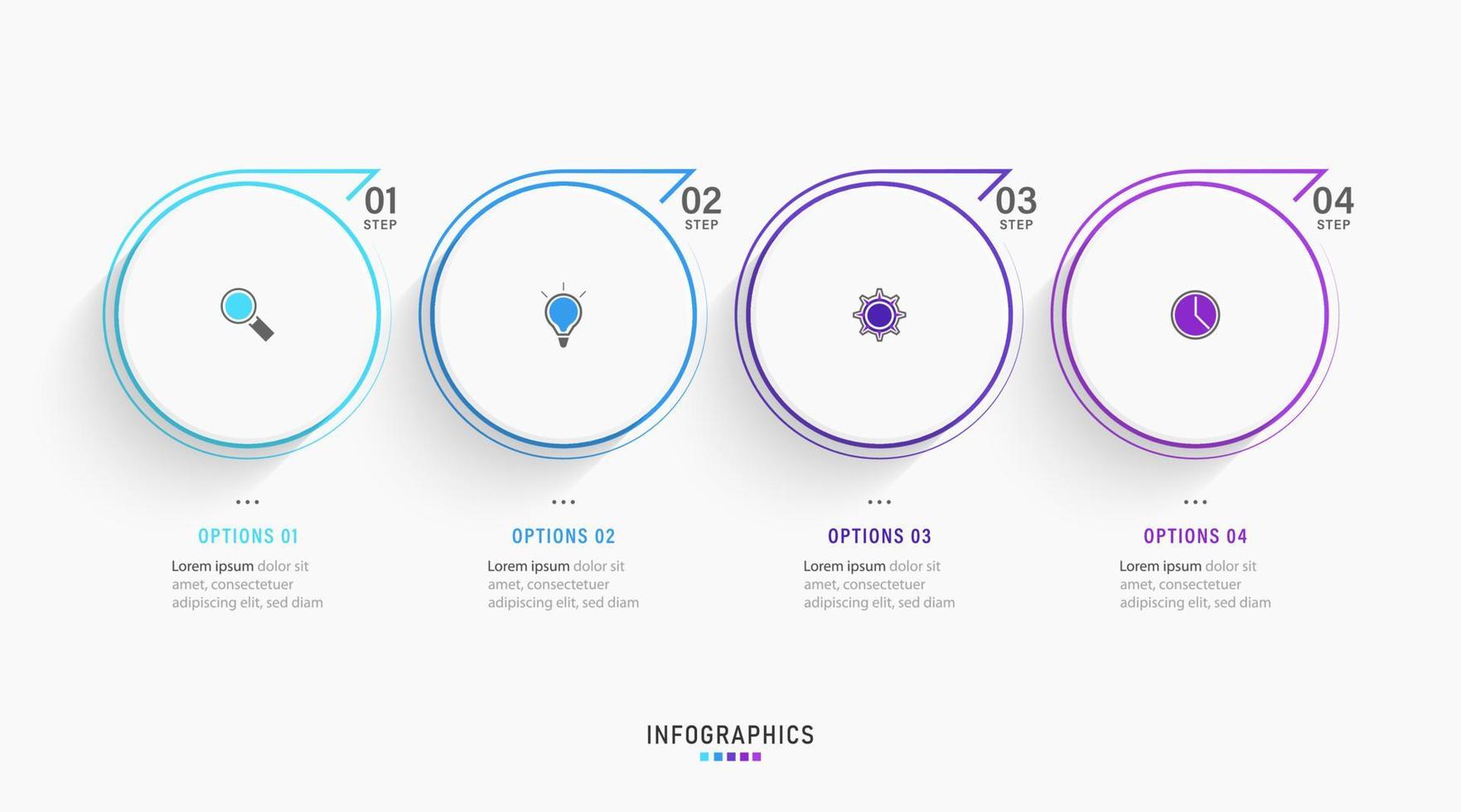 01
STEP

02
STEP

03
STEP

04
STEP

...
OPTIONS 01
Lorem ipsum dolor sit amet, consectetuer adipiscing elit, sed diam

...
OPTIONS 02
Lorem ipsum dolor sit amet, consectetuer adipiscing elit, sed diam

...
OPTIONS 03
Lorem ipsum dolor sit amet, consectetuer adipiscing elit, sed diam

...
OPTIONS 04
Lorem ipsum dolor sit amet, consectetuer adipiscing elit, sed diam

INFOGRAPHICS