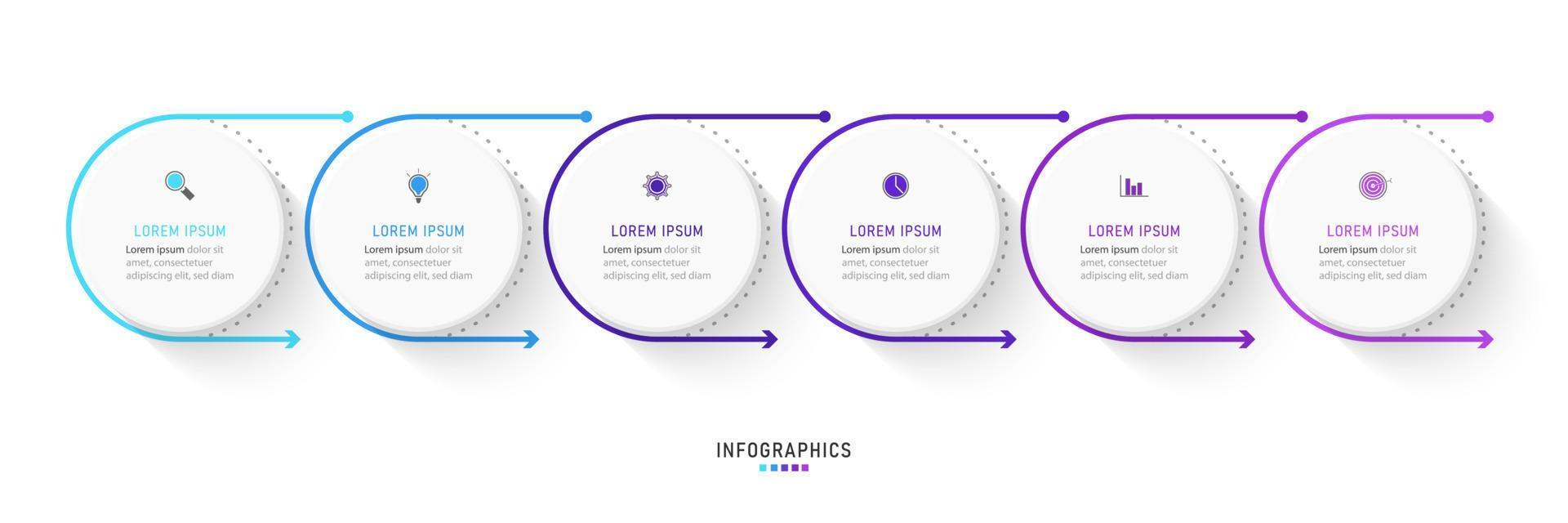 LOREM IPSUM
Lorem ipsum dolor sit amet, consectetuer adipiscing elit, sed diam

LOREM IPSUM
Lorem ipsum dolor sit amet, consectetuer adipiscing elit, sed diam

LOREM IPSUM
Lorem ipsum dolor sit amet, consectetuer adipiscing elit, sed diam

LOREM IPSUM
Lorem ipsum dolor sit amet, consectetuer adipiscing elit, sed diam

LOREM IPSUM
Lorem ipsum dolor sit amet, consectetuer adipiscing elit, sed diam

LOREM IPSUM
Lorem ipsum dolor sit amet, consectetuer adipiscing elit, sed diam

INFOGRAPHICS