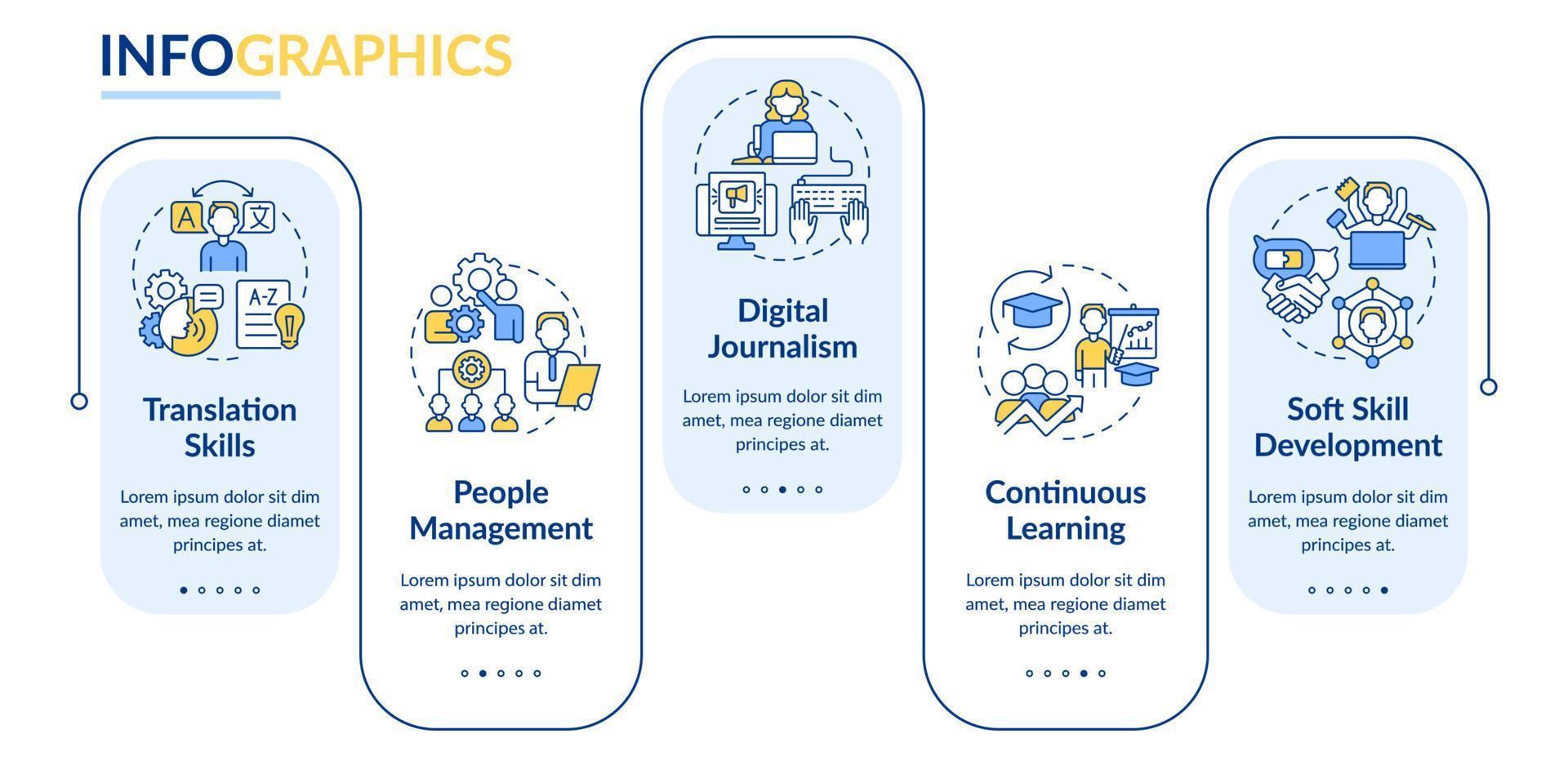 INFOGRAPHICS

A

文

A-Z

Translation Skills

Lorem ipsum dolor sit dim amet, mea regione diamet principes at.

People Management

Lorem ipsum dolor sit dim amet, mea regione diamet principes at.

Digital Journalism

Lorem ipsum dolor sit dim amet, mea regione diamet principes at.

Continuous Learning

Lorem ipsum dolor sit dim amet, mea regione diamet principes at.

Soft Skill Development

Lorem ipsum dolor sit dim amet, mea regione diamet principes at.