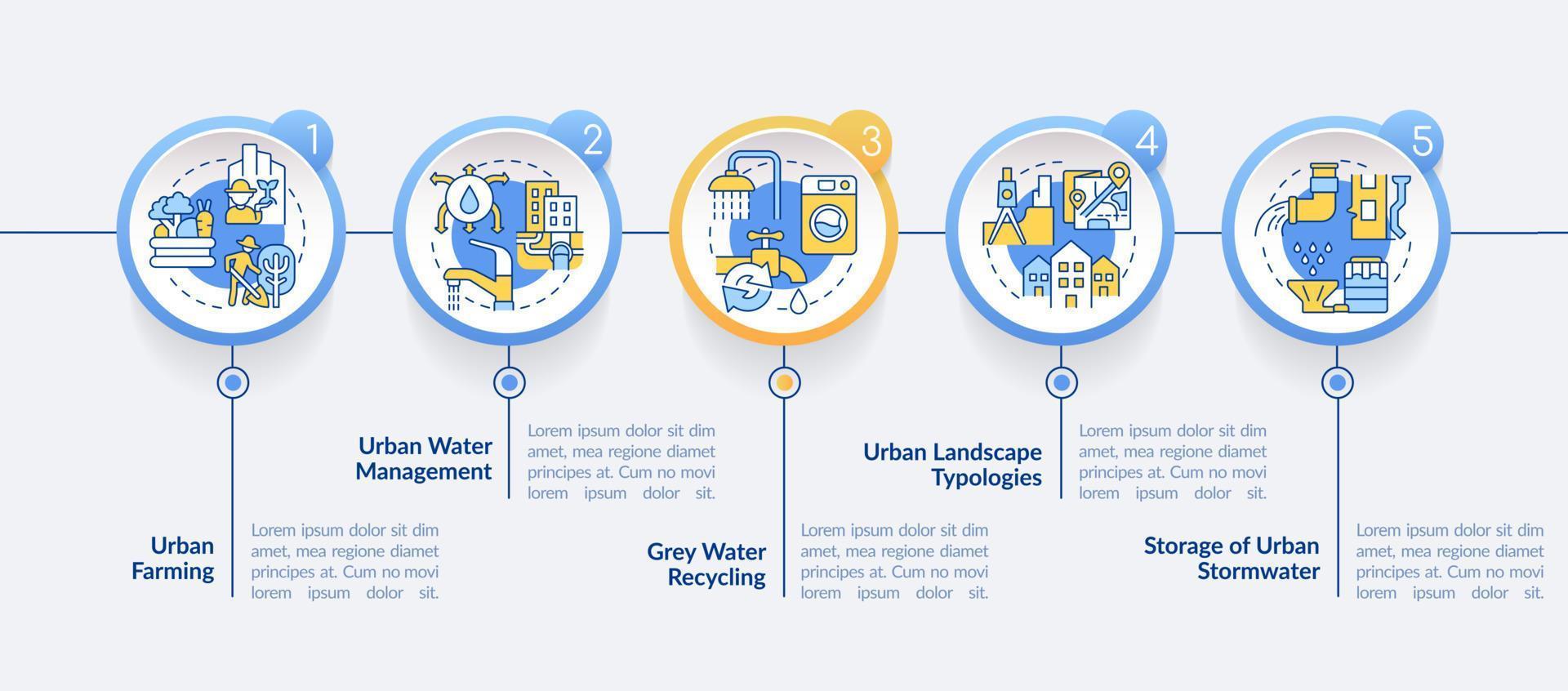 1

Urban Farming

Lorem ipsum dolor sit dim amet, mea regione diamet principes at. Cum no movi lorem ipsum dolor sit.

2

Urban Water Management

Lorem ipsum dolor sit dim amet, mea regione diamet principes at. Cum no movi lorem ipsum dolor sit.

3

Grey Water Recycling

Lorem ipsum dolor sit dim amet, mea regione diamet principes at. Cum no movi lorem ipsum dolor sit.

4

Urban Landscape Typologies

Lorem ipsum dolor sit dim amet, mea regione diamet principes at. Cum no movi lorem ipsum dolor sit.

5

Storage of Urban Stormwater

Lorem ipsum dolor sit dim amet, mea regione diamet principes at. Cum no movi lorem ipsum dolor sit.