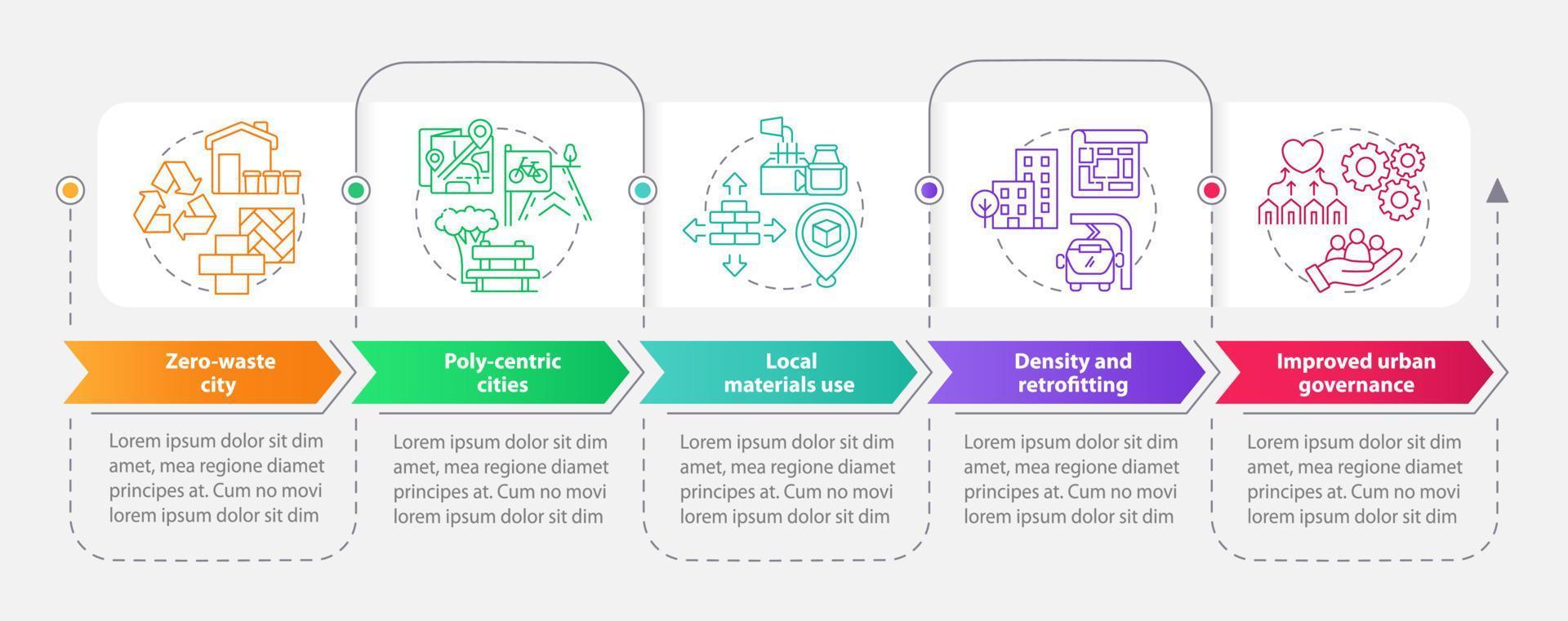 Zero-waste city

Lorem ipsum dolor sit dim amet, mea regione diamet principes at. Cum no movi lorem ipsum dolor sit dim

Poly-centric cities

Lorem ipsum dolor sit dim amet, mea regione diamet principes at. Cum no movi lorem ipsum dolor sit dim

Local materials use

Lorem ipsum dolor sit dim amet, mea regione diamet principes at. Cum no movi lorem ipsum dolor sit dim

Density and retrofitting

Lorem ipsum dolor sit dim amet, mea regione diamet principes at. Cum no movi lorem ipsum dolor sit dim

Improved urban governance

Lorem ipsum dolor sit dim amet, mea regione diamet principes at. Cum no movi lorem ipsum dolor sit dim