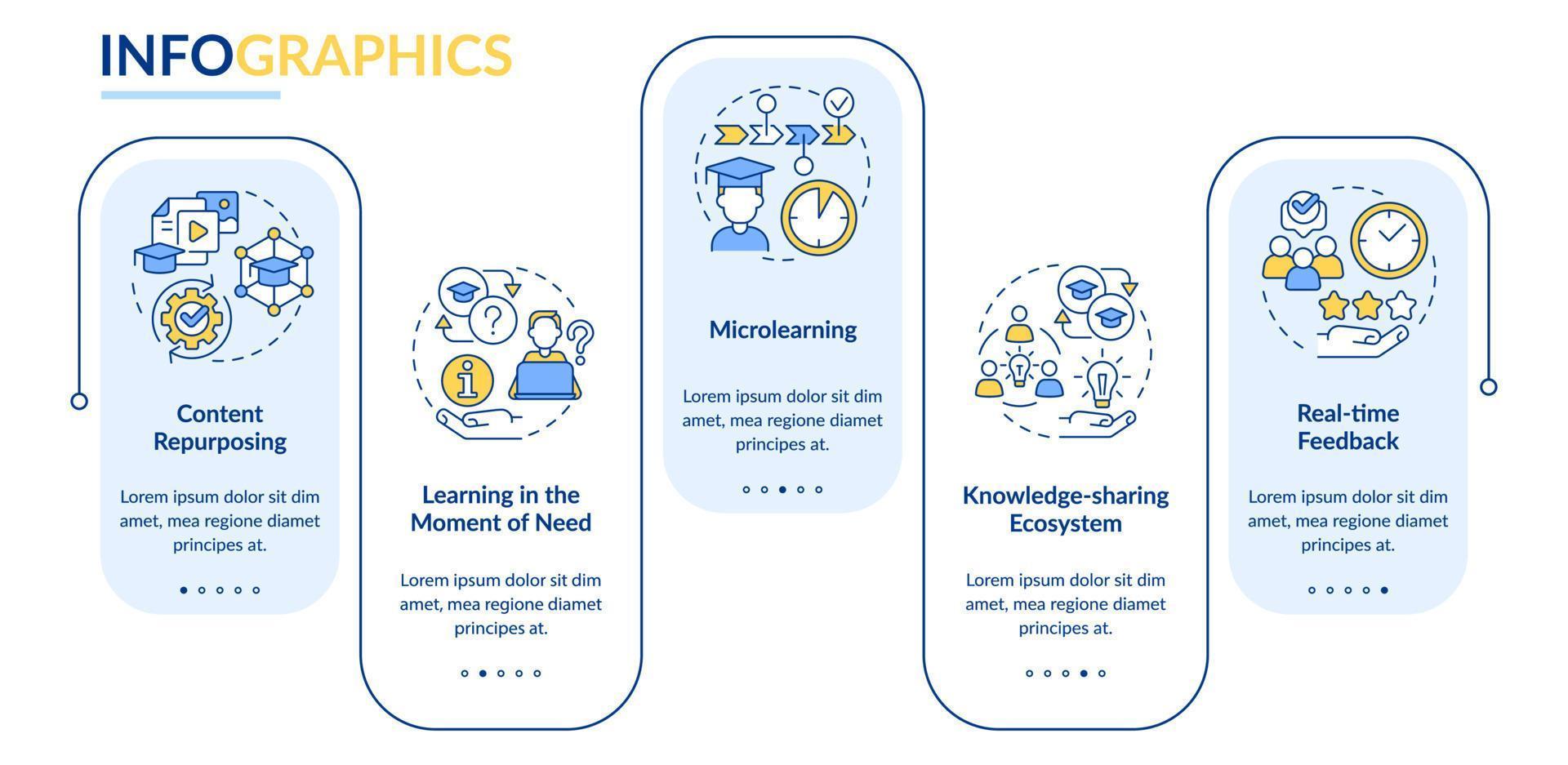 INFOGRAPHICS

Content Repurposing

Lorem ipsum dolor sit dim amet, mea regione diamet principes at.

Learning in the Moment of Need

Lorem ipsum dolor sit dim amet, mea regione diamet principes at.

Microlearning

Lorem ipsum dolor sit dim amet, mea regione diamet principes at.

Knowledge-sharing Ecosystem

Lorem ipsum dolor sit dim amet, mea regione diamet principes at.

Real-time Feedback

Lorem ipsum dolor sit dim amet, mea regione diamet principes at.