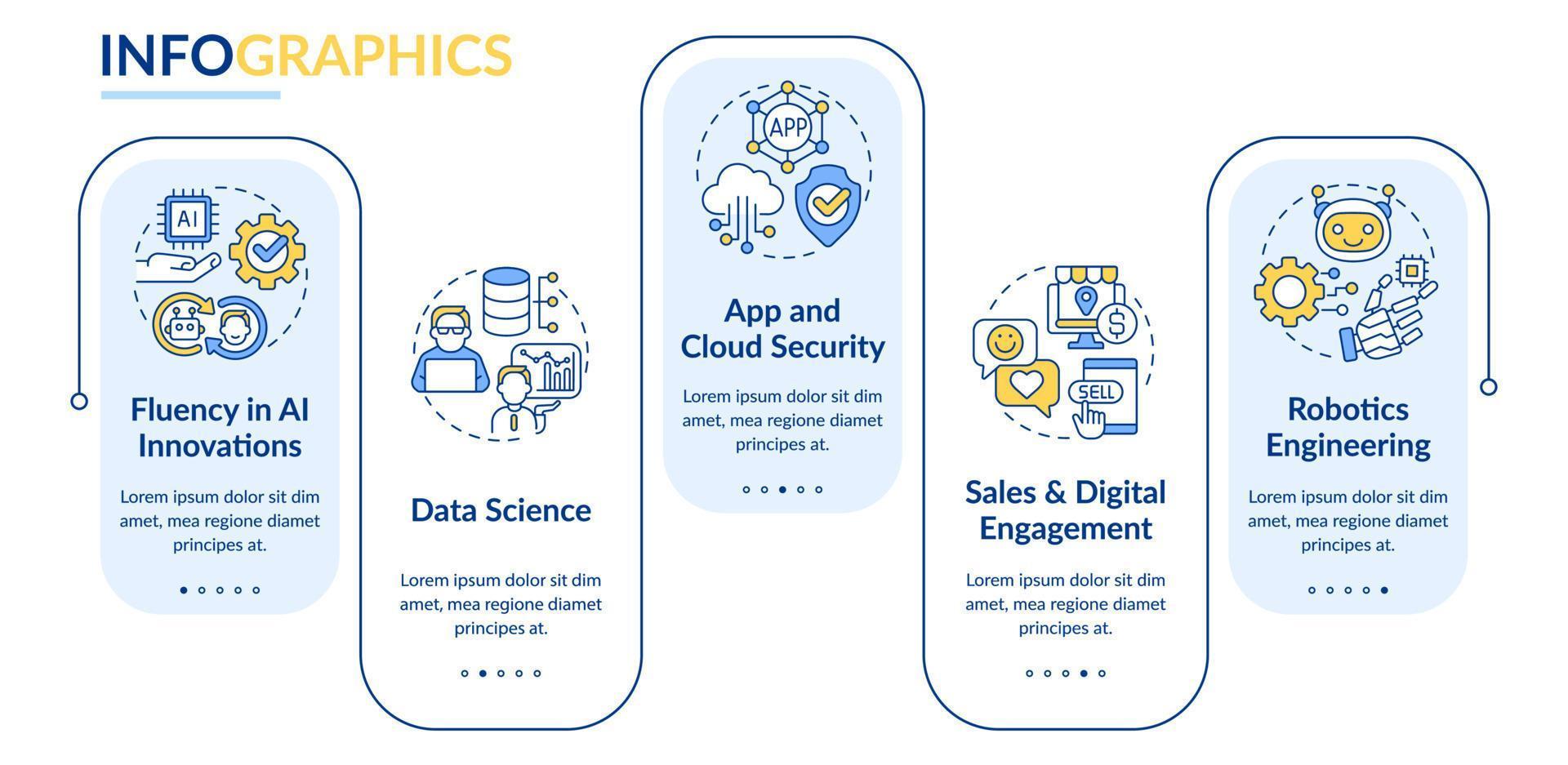 INFOGRAPHICS

AI

Fluency in AI Innovations

Lorem ipsum dolor sit dim amet, mea regione diamet principes at.

Data Science

Lorem ipsum dolor sit dim amet, mea regione diamet principes at.

APP

App and Cloud Security

Lorem ipsum dolor sit dim amet, mea regione diamet principes at.

SELL

Sales & Digital Engagement

Lorem ipsum dolor sit dim amet, mea regione diamet principes at.

Robotics Engineering

Lorem ipsum dolor sit dim amet, mea regione diamet principes at.