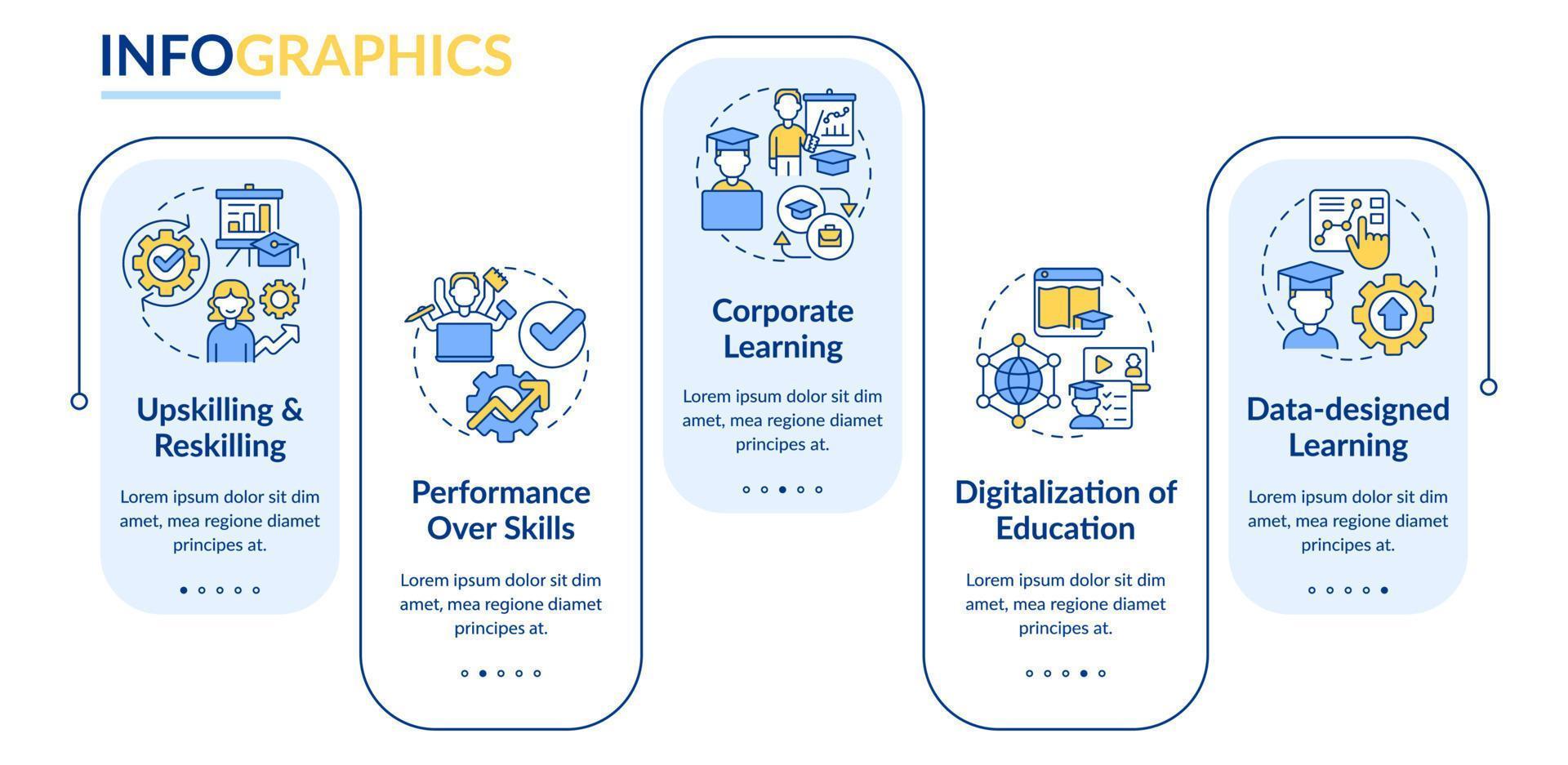 INFOGRAPHICS

Upskilling & Reskilling

Lorem ipsum dolor sit dim amet, mea regione diamet principes at.

Performance Over Skills

Lorem ipsum dolor sit dim amet, mea regione diamet principes at.

Corporate Learning

Lorem ipsum dolor sit dim amet, mea regione diamet principes at.

Digitalization of Education

Lorem ipsum dolor sit dim amet, mea regione diamet principes at.

Data-designed Learning

Lorem ipsum dolor sit dim amet, mea regione diamet principes at.