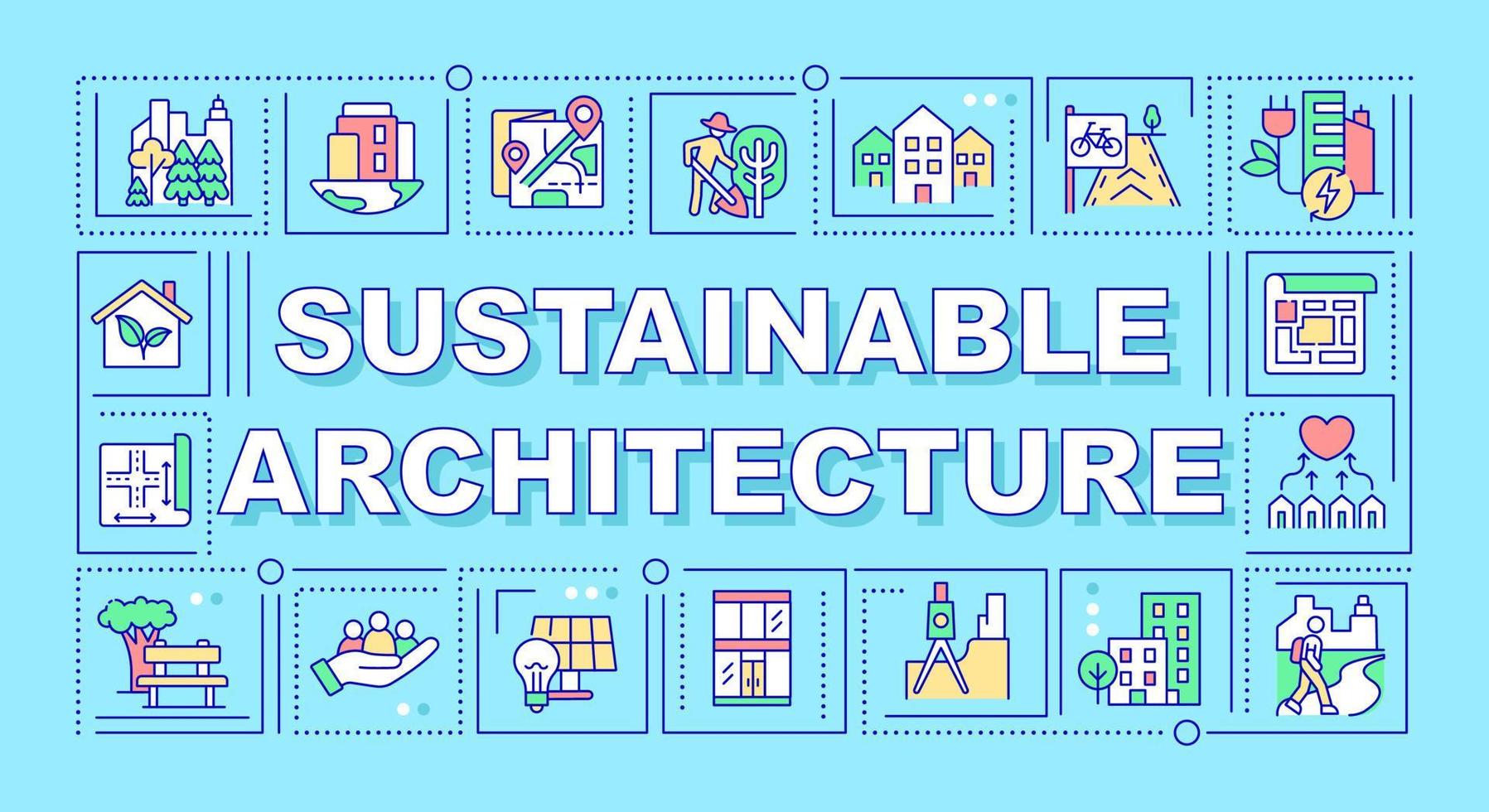 SUSTAINABLE ARCHITECTURE