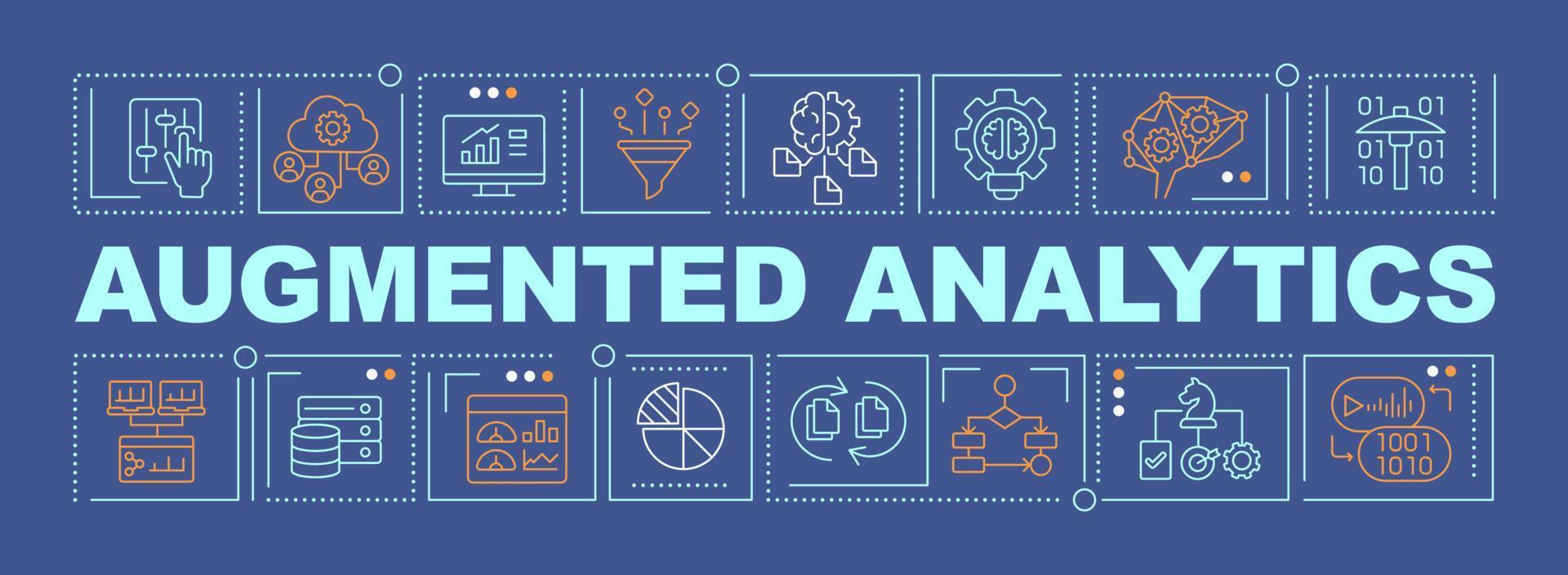 01 01
01 01
10 10

AUGMENTED ANALYTICS

1001
1010