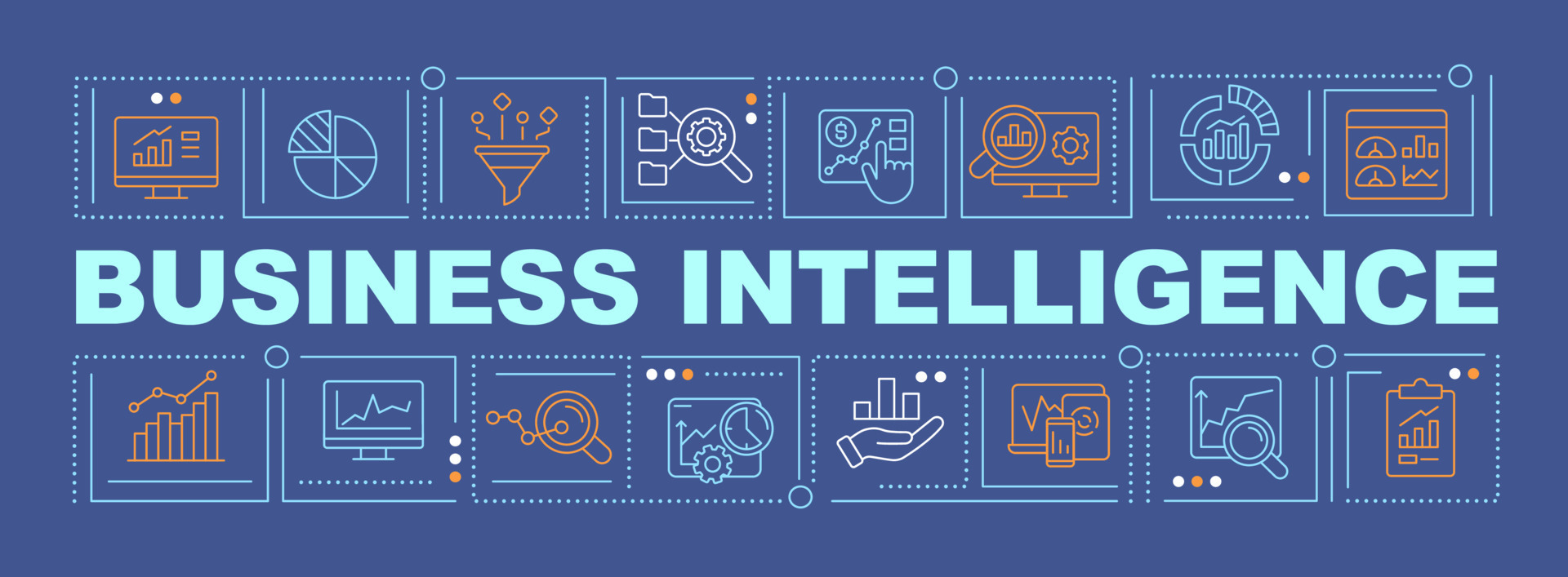 BUSINESS INTELLIGENCE