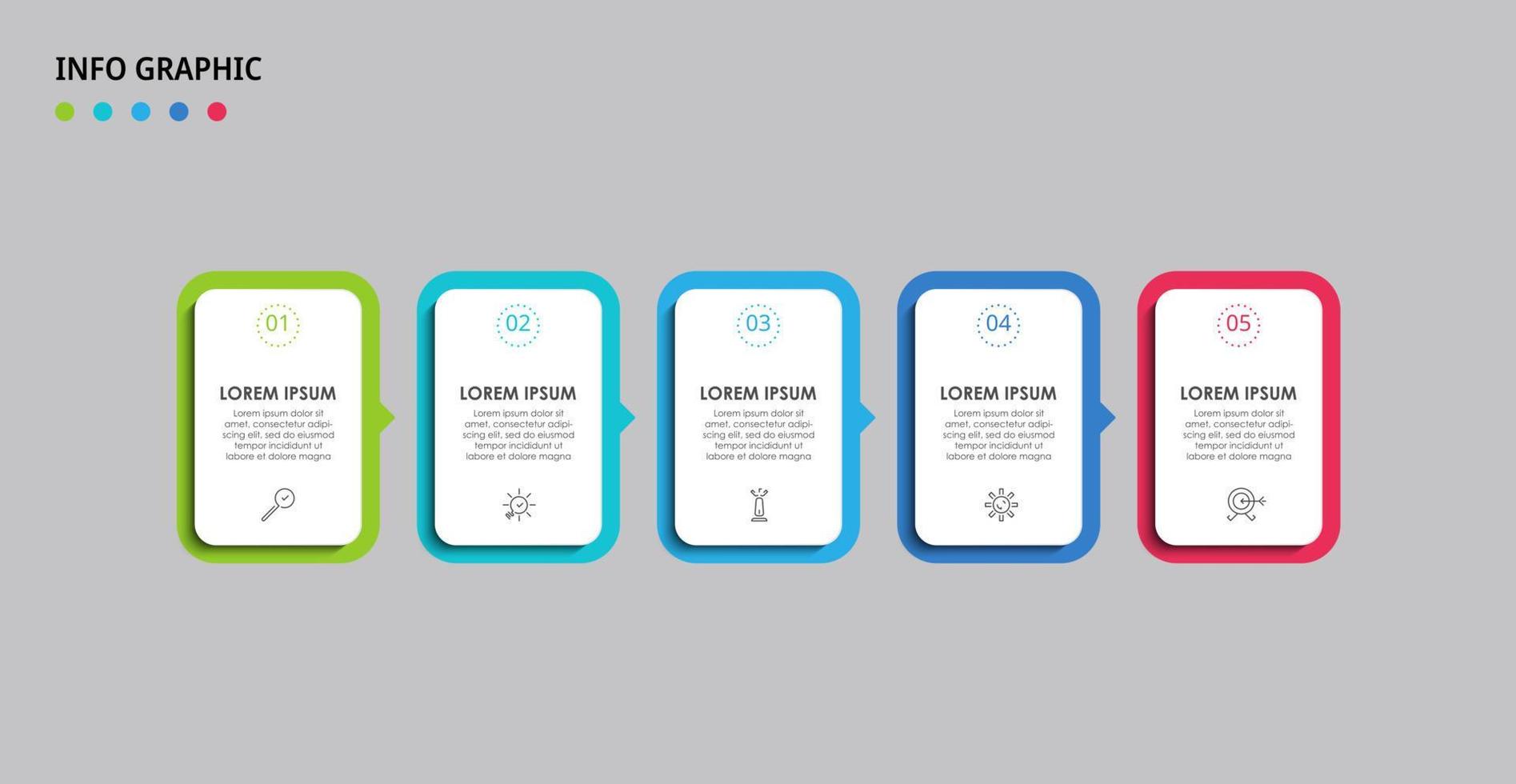 INFO GRAPHIC

01

LOREM IPSUM

Lorem ipsum dolor sit amet, consectetur adipiscing elit, sed do eiusmod tempor incididunt ut labore et dolore magna

02

LOREM IPSUM

Lorem ipsum dolor sit amet, consectetur adipiscing elit, sed do eiusmod tempor incididunt ut labore et dolore magna

03

LOREM IPSUM

Lorem ipsum dolor sit amet, consectetur adipiscing elit, sed do eiusmod tempor incididunt ut labore et dolore magna

04

LOREM IPSUM

Lorem ipsum dolor sit amet, consectetur adipiscing elit, sed do eiusmod tempor incididunt ut labore et dolore magna

05

LOREM IPSUM

Lorem ipsum dolor sit amet, consectetur adipiscing elit, sed do eiusmod tempor incididunt ut labore et dolore magna