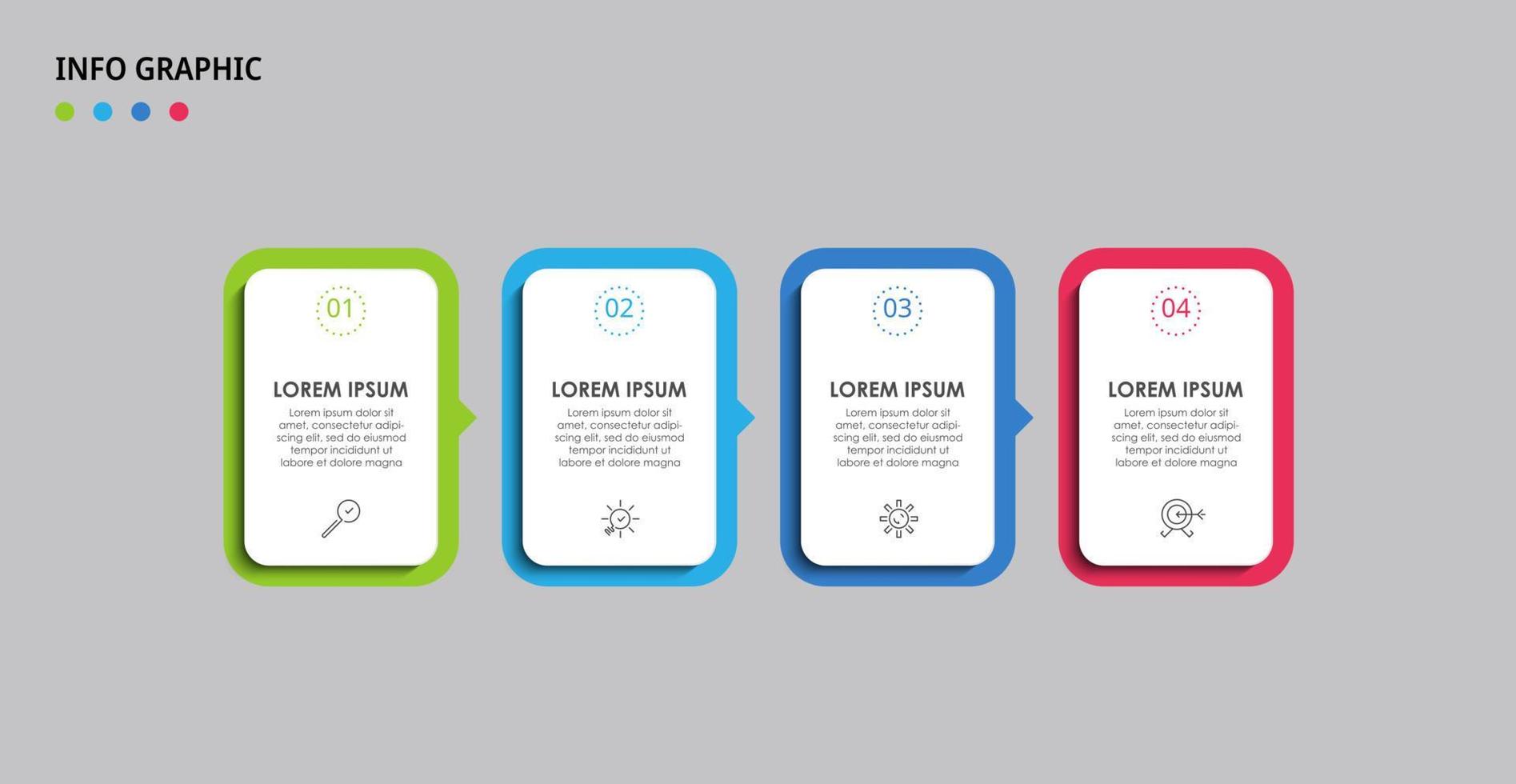 INFO GRAPHIC

01

LOREM IPSUM

Lorem ipsum dolor sit amet, consectetur adipiscing elit, sed do eiusmod tempor incididunt ut labore et dolore magna

02

LOREM IPSUM

Lorem ipsum dolor sit amet, consectetur adipiscing elit, sed do eiusmod tempor incididunt ut labore et dolore magna

03

LOREM IPSUM

Lorem ipsum dolor sit amet, consectetur adipiscing elit, sed do eiusmod tempor incididunt ut labore et dolore magna

04

LOREM IPSUM

Lorem ipsum dolor sit amet, consectetur adipiscing elit, sed do eiusmod tempor incididunt ut labore et dolore magna