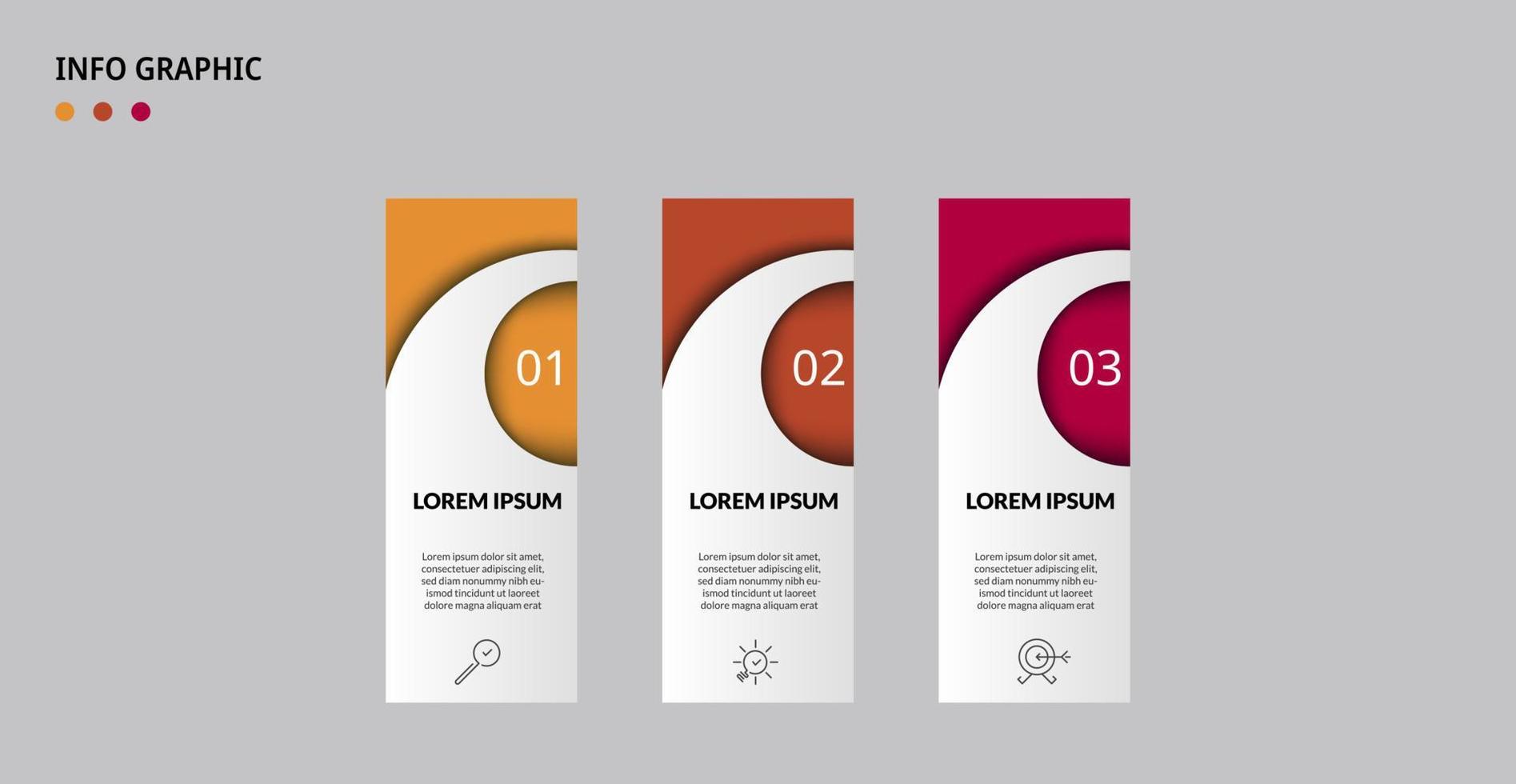 INFO GRAPHIC

01

LOREM IPSUM

Lorem ipsum dolor sit amet, consectetuer adipiscing elit, sed diam nonummy nibh euismod tincidunt ut laoreet dolore magna aliquam erat

02

LOREM IPSUM

Lorem ipsum dolor sit amet, consectetuer adipiscing elit, sed diam nonummy nibh euismod tincidunt ut laoreet dolore magna aliquam erat

03

LOREM IPSUM

Lorem ipsum dolor sit amet, consectetuer adipiscing elit, sed diam nonummy nibh euismod tincidunt ut laoreet dolore magna aliquam erat