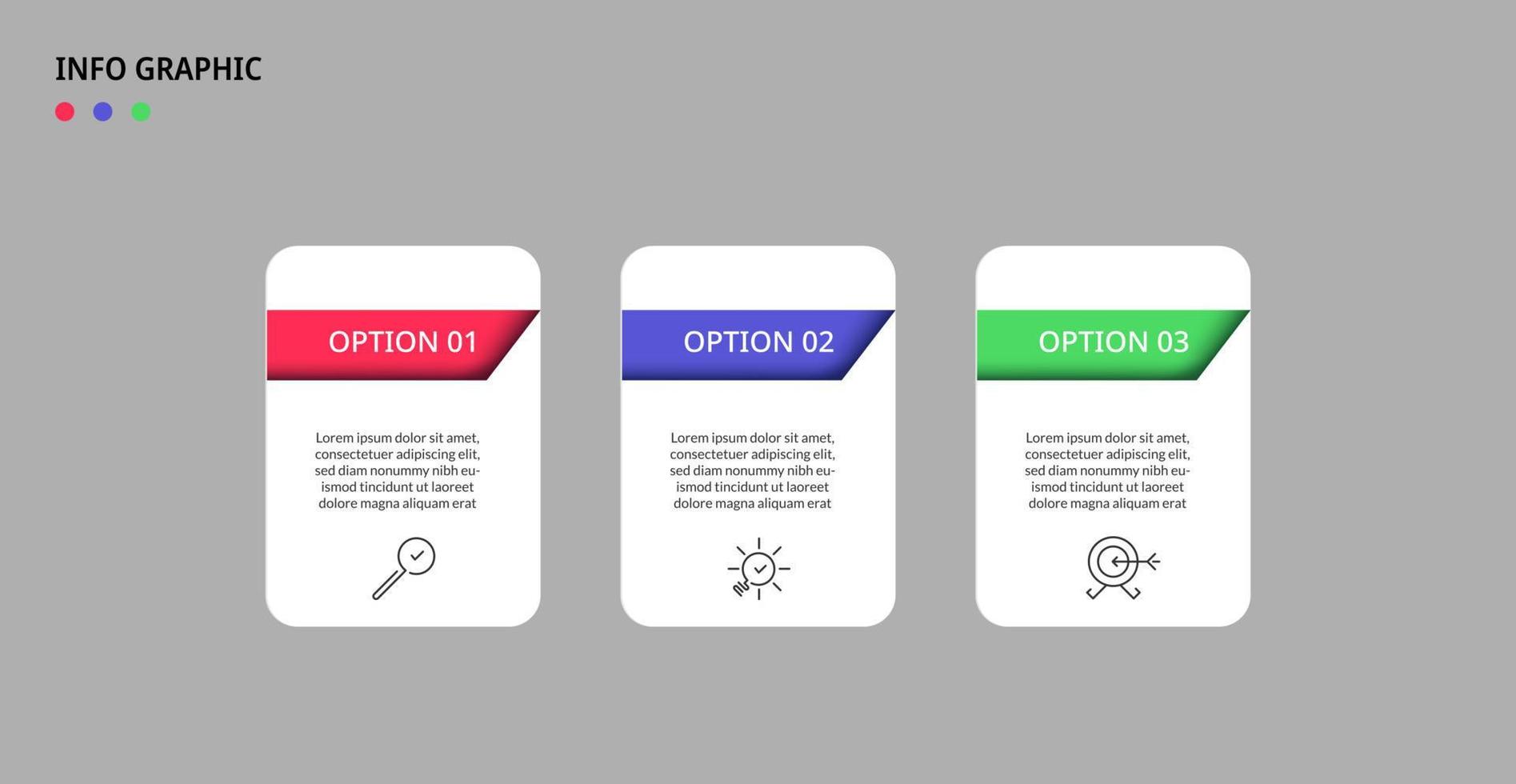 INFO GRAPHIC

OPTION 01

Lorem ipsum dolor sit amet, consectetuer adipiscing elit, sed diam nonummy nibh euismod tincidunt ut laoreet dolore magna aliquam erat

OPTION 02

Lorem ipsum dolor sit amet, consectetuer adipiscing elit, sed diam nonummy nibh euismod tincidunt ut laoreet dolore magna aliquam erat

OPTION 03

Lorem ipsum dolor sit amet, consectetuer adipiscing elit, sed diam nonummy nibh euismod tincidunt ut laoreet dolore magna aliquam erat