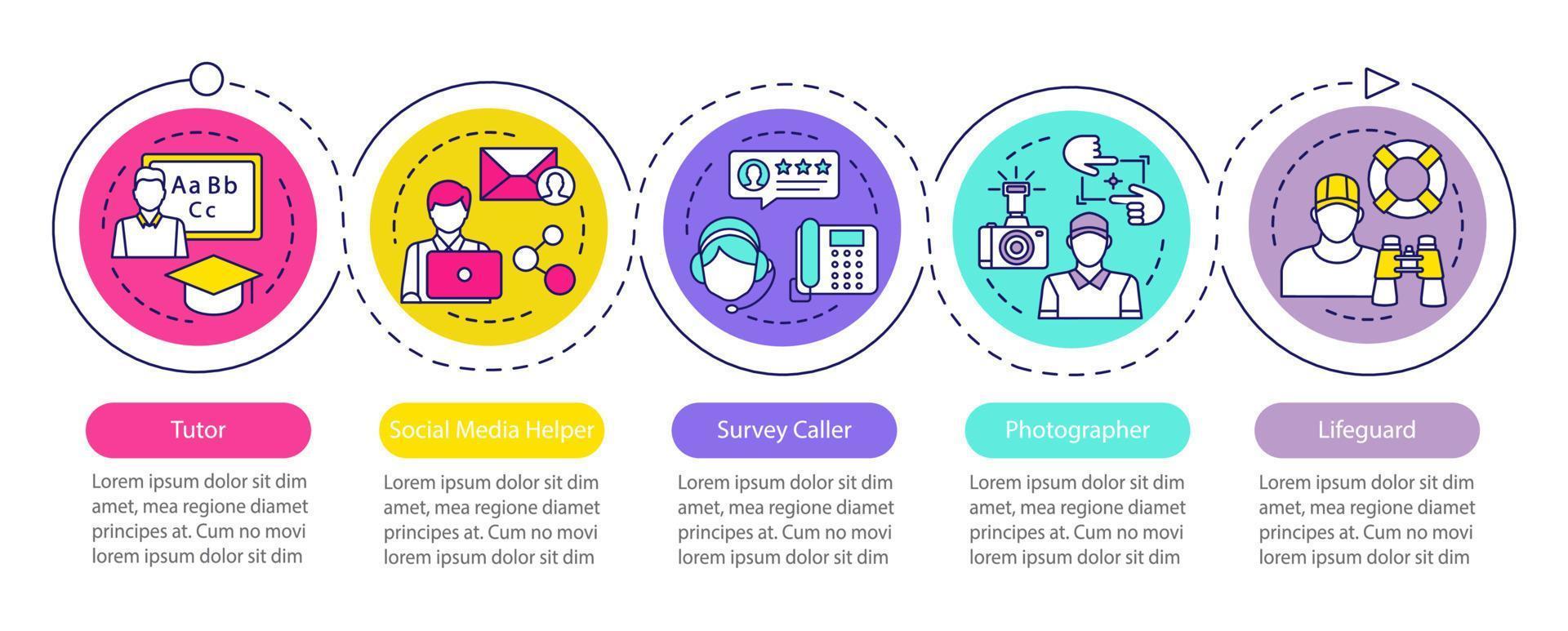 Aa Bb
Cc

Tutor

Lorem ipsum dolor sit dim amet, mea regione diamet principes at. Cum no movi lorem ipsum dolor sit dim

Social Media Helper

Lorem ipsum dolor sit dim amet, mea regione diamet principes at. Cum no movi lorem ipsum dolor sit dim

Survey Caller

Lorem ipsum dolor sit dim amet, mea regione diamet principes at. Cum no movi lorem ipsum dolor sit dim

Photographer

Lorem ipsum dolor sit dim amet, mea regione diamet principes at. Cum no movi lorem ipsum dolor sit dim

Lifeguard

Lorem ipsum dolor sit dim amet, mea regione diamet principes at. Cum no movi lorem ipsum dolor sit dim