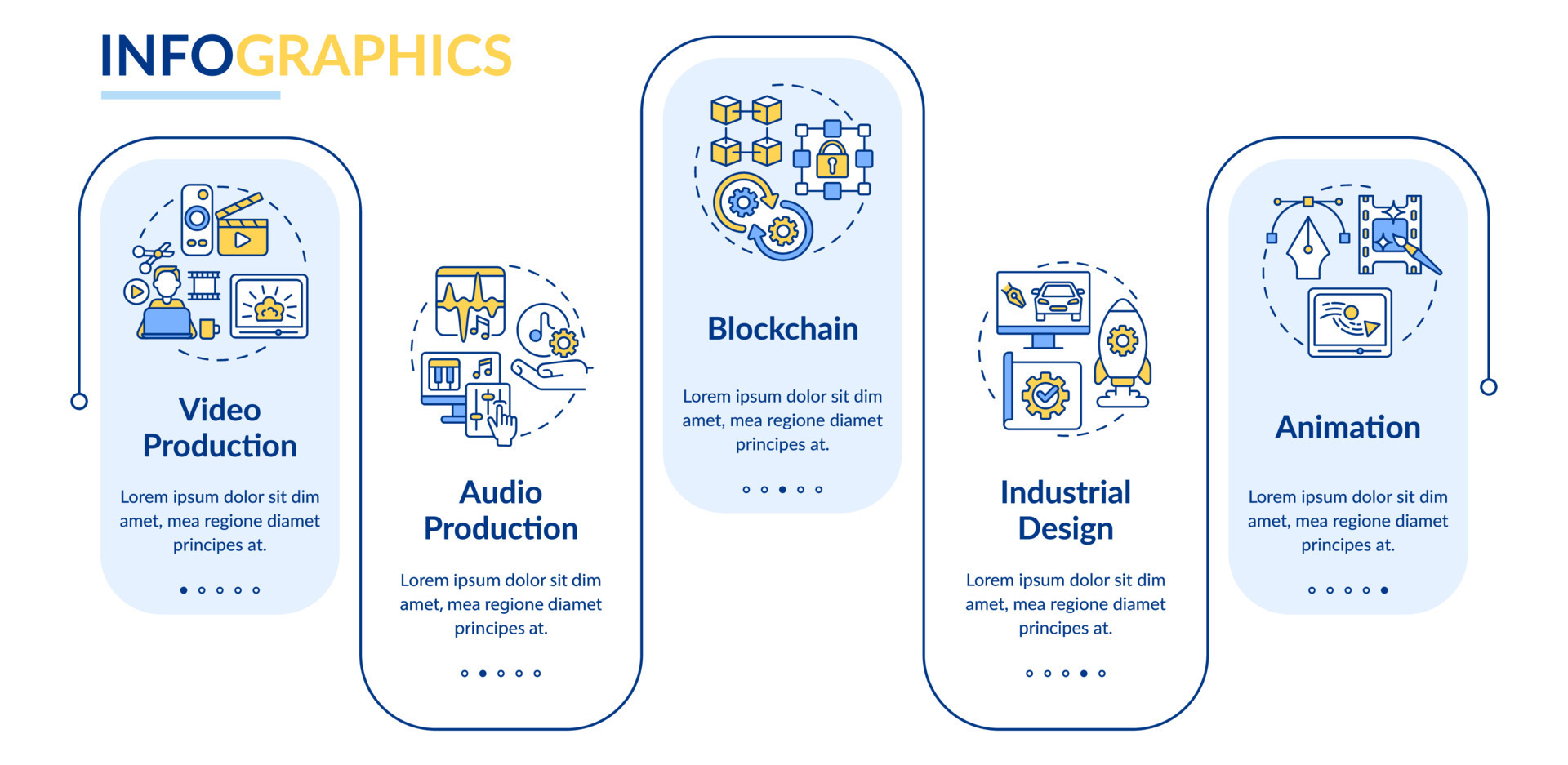 INFOGRAPHICS

Video Production

Lorem ipsum dolor sit dim amet, mea regione diamet principes at.

Audio Production

Lorem ipsum dolor sit dim amet, mea regione diamet principes at.

Blockchain

Lorem ipsum dolor sit dim amet, mea regione diamet principes at.

Industrial Design

Lorem ipsum dolor sit dim amet, mea regione diamet principes at.

Animation

Lorem ipsum dolor sit dim amet, mea regione diamet principes at.