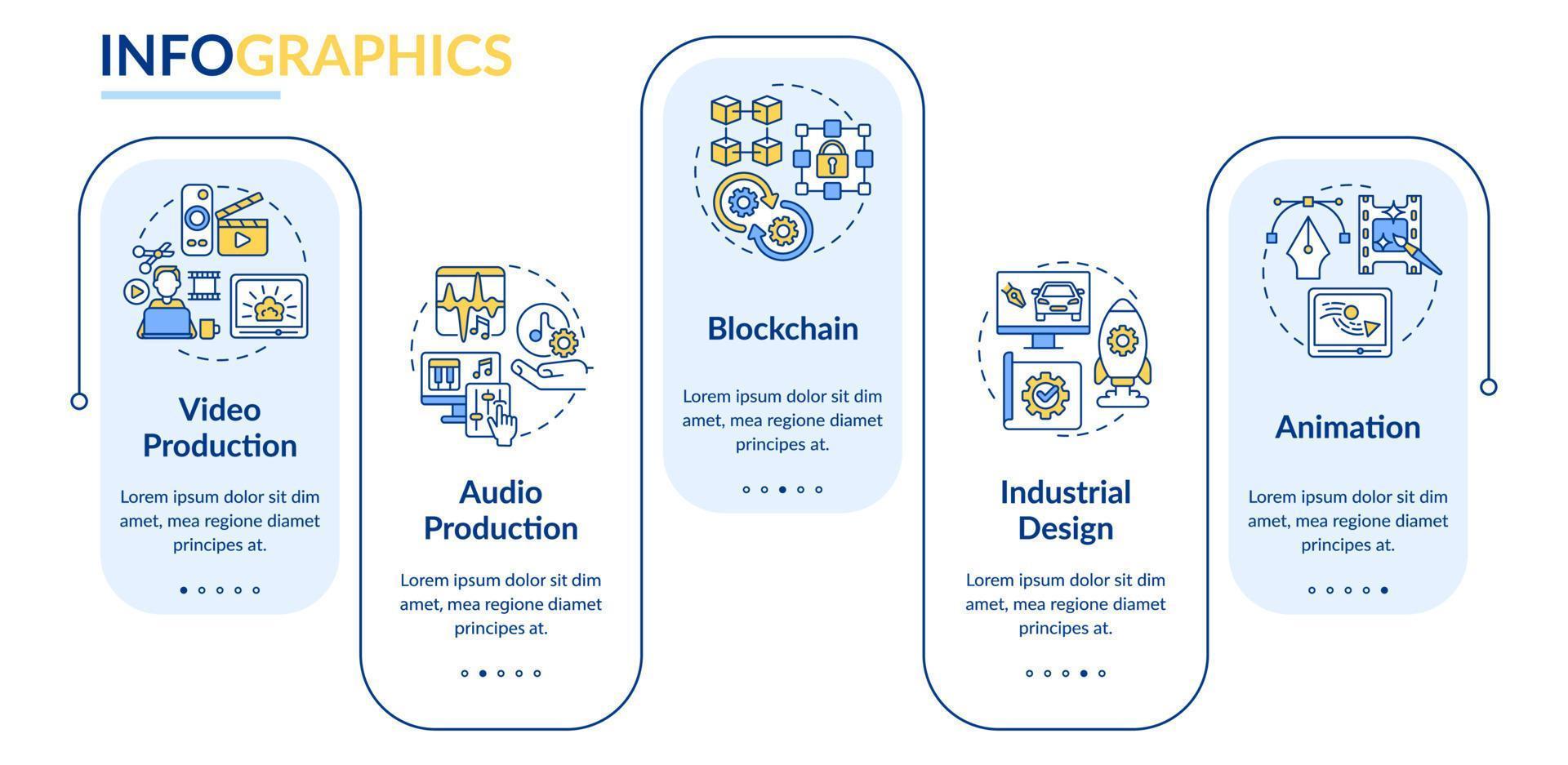 INFOGRAPHICS

Video Production

Lorem ipsum dolor sit dim amet, mea regione diamet principes at.

Audio Production

Lorem ipsum dolor sit dim amet, mea regione diamet principes at.

Blockchain

Lorem ipsum dolor sit dim amet, mea regione diamet principes at.

Industrial Design

Lorem ipsum dolor sit dim amet, mea regione diamet principes at.

Animation

Lorem ipsum dolor sit dim amet, mea regione diamet principes at.