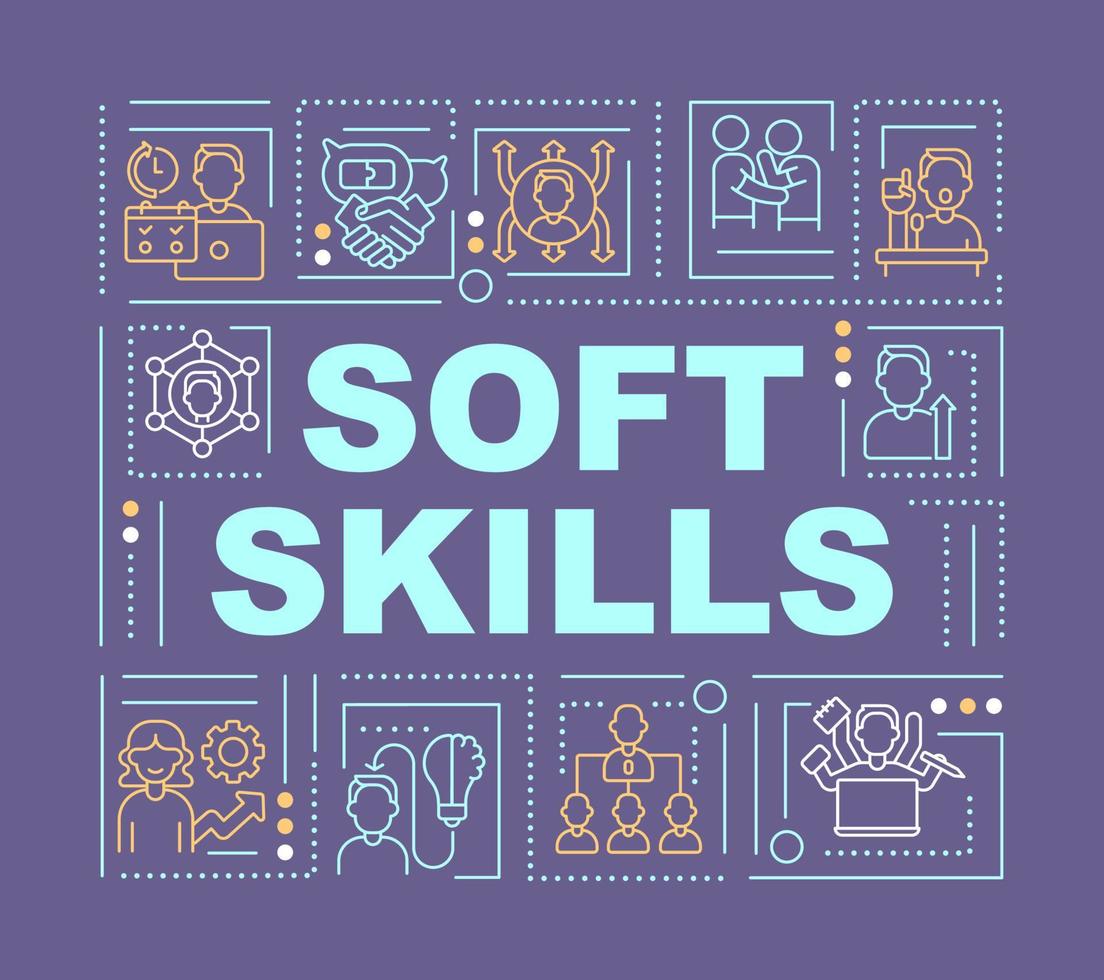 SOFT SKILLS