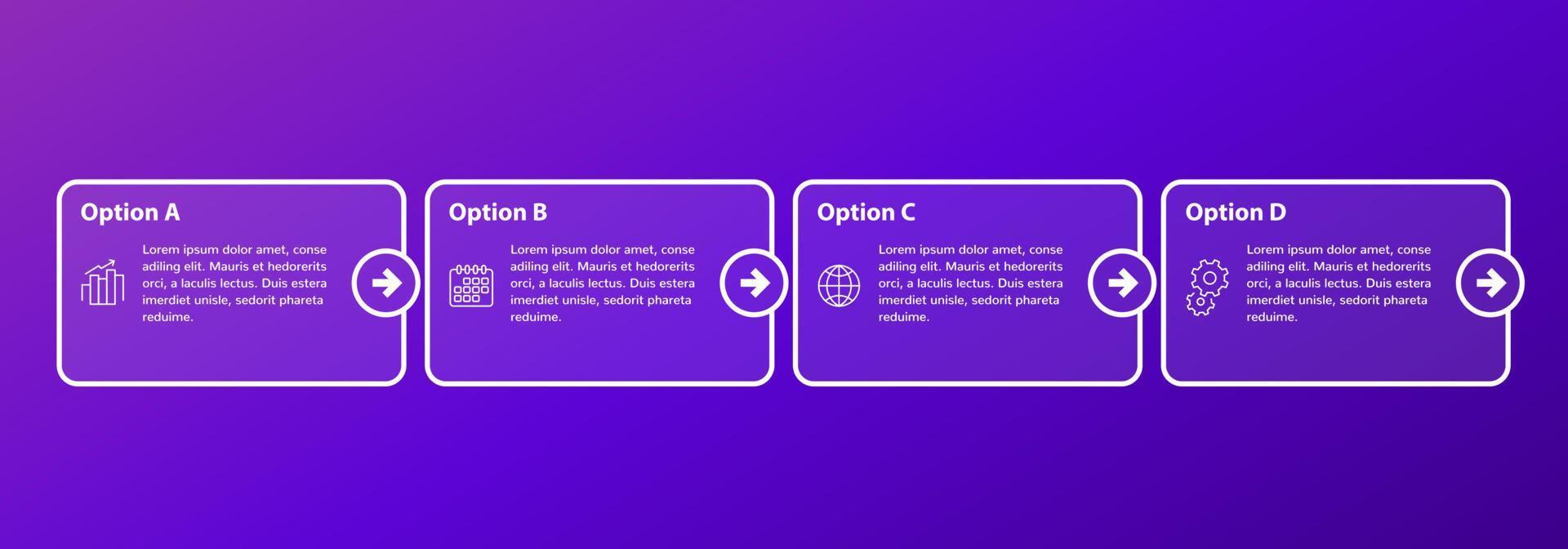 Option A

Lorem ipsum dolor amet, conse adiling elit. Mauris et hedorerits orci, a laculis lectus. Duis estera imerdiet unisle, sedorit phareta reduime.

Option B

Lorem ipsum dolor amet, conse adiling elit. Mauris et hedorerits orci, a laculis lectus. Duis estera imerdiet unisle, sedorit phareta reduime.

Option C

Lorem ipsum dolor amet, conse adiling elit. Mauris et hedorerits orci, a laculis lectus. Duis estera imerdiet unisle, sedorit phareta reduime.

Option D

Lorem ipsum dolor amet, conse adiling elit. Mauris et hedorerits orci, a laculis lectus. Duis estera imerdiet unisle, sedorit phareta reduime.