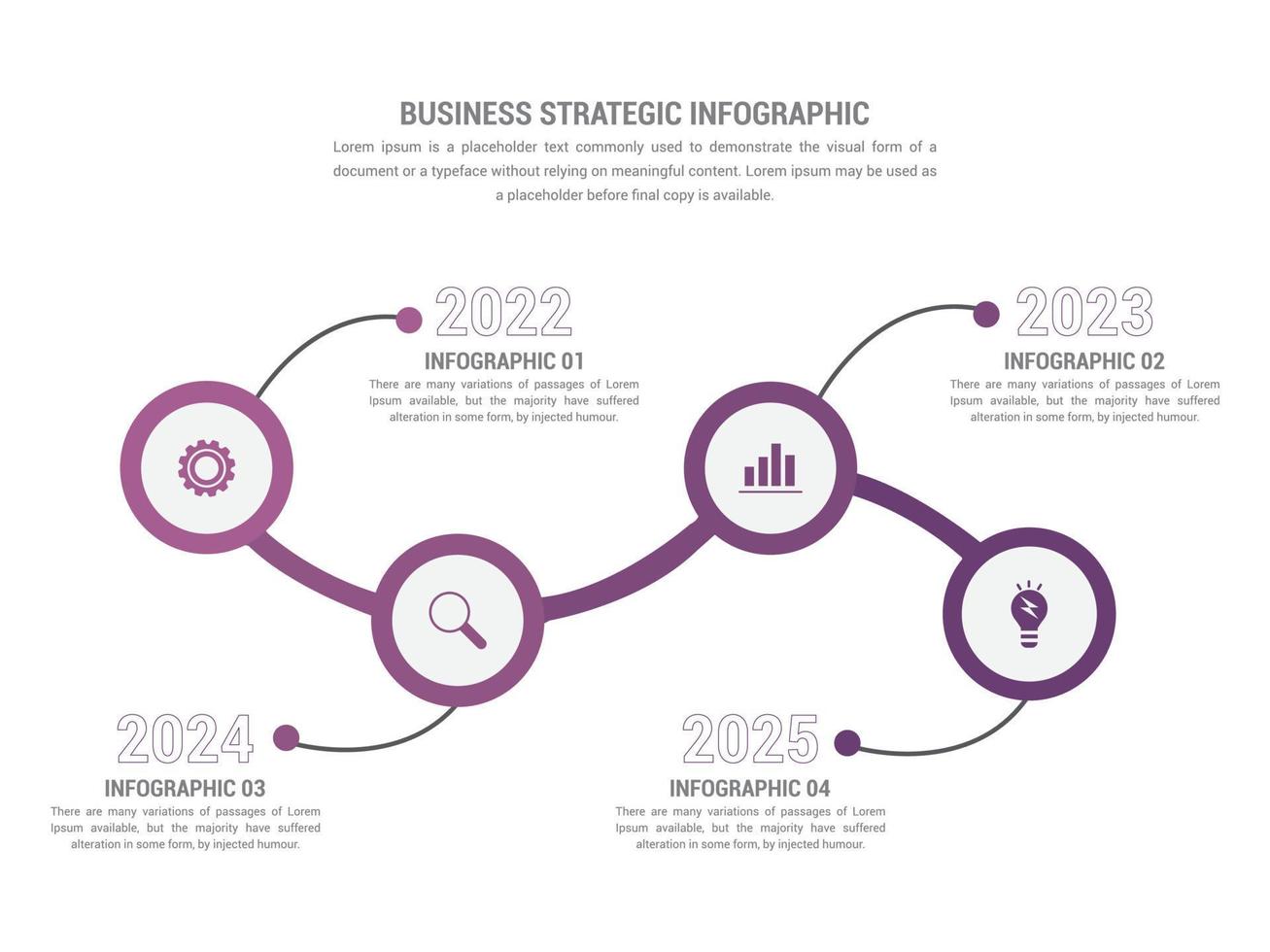 BUSINESS STRATEGIC INFOGRAPHIC

Lorem ipsum is a placeholder text commonly used to demonstrate the visual form of a document or a typeface without relying on meaningful content. Lorem ipsum may be used as a placeholder before final copy is available.

2022

INFOGRAPHIC 01

There are many variations of passages of Lorem Ipsum available, but the majority have suffered alteration in some form, by injected humour.

2023

INFOGRAPHIC 02

There are many variations of passages of Lorem Ipsum available, but the majority have suffered alteration in some form, by injected humour.

2024

INFOGRAPHIC 03

There are many variations of passages of Lorem Ipsum available, but the majority have suffered alteration in some form, by injected humour.

2025

INFOGRAPHIC 04

There are many variations of passages of Lorem Ipsum available, but the majority have suffered alteration in some form, by injected humour.