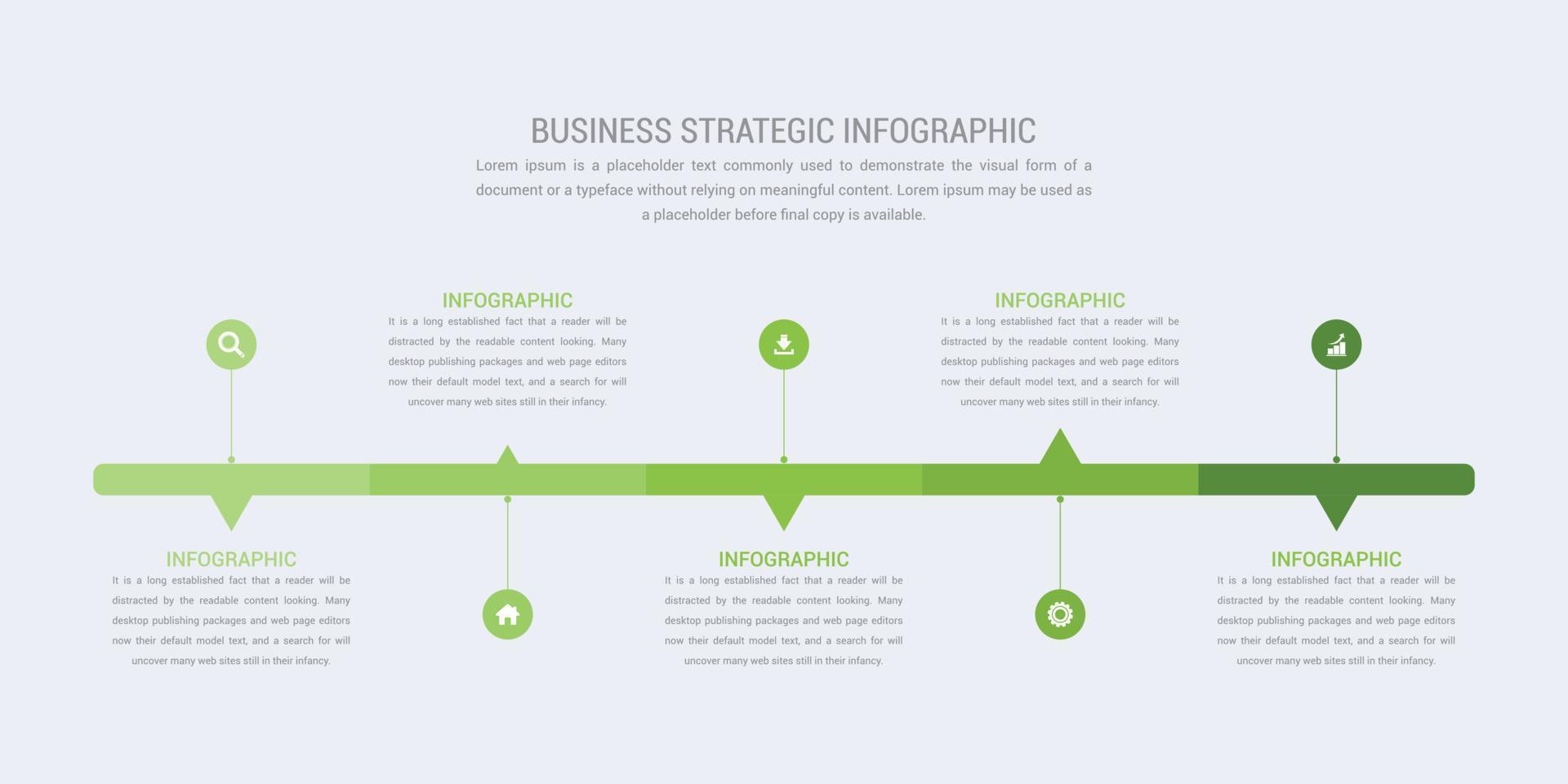 BUSINESS STRATEGIC INFOGRAPHIC

Lorem ipsum is a placeholder text commonly used to demonstrate the visual form of a document or a typeface without relying on meaningful content. Lorem ipsum may be used as a placeholder before final copy is available.

INFOGRAPHIC

It is a long established fact that a reader will be distracted by the readable content looking. Many desktop publishing packages and web page editors now their default model text, and a search for will uncover many web sites still in their infancy.

INFOGRAPHIC

It is a long established fact that a reader will be distracted by the readable content looking. Many desktop publishing packages and web page editors now their default model text, and a search for will uncover many web sites still in their infancy.

INFOGRAPHIC

It is a long established fact that a reader will be distracted by the readable content looking. Many desktop publishing packages and web page editors now their default model text, and a search for will uncover many web sites still in their infancy.

INFOGRAPHIC

It is a long established fact that a reader will be distracted by the readable content looking. Many desktop publishing packages and web page editors now their default model text, and a search for will uncover many web sites still in their infancy.

INFOGRAPHIC

It is a long established fact that a reader will be distracted by the readable content looking. Many desktop publishing packages and web page editors now their default model text, and a search for will uncover many web sites still in their infancy.