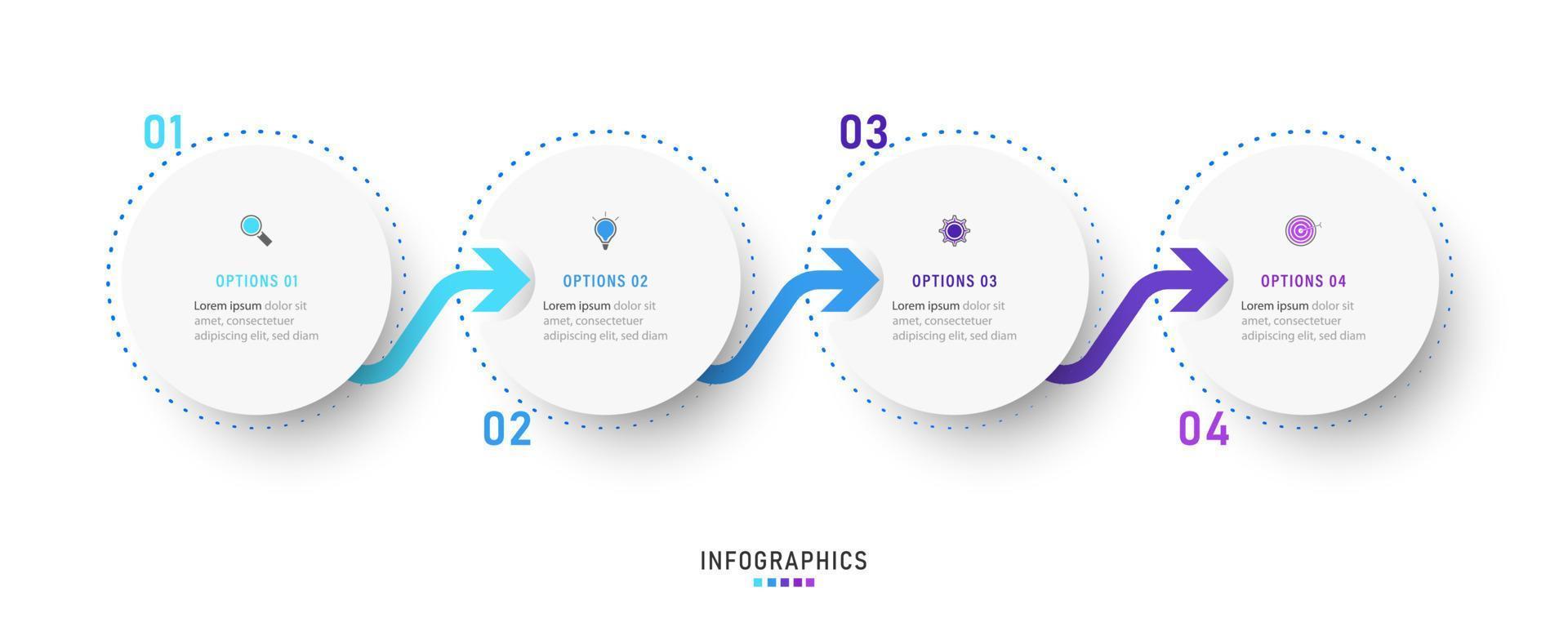 01

OPTIONS 01

Lorem ipsum dolor sit amet, consectetuer adipiscing elit, sed diam

02

OPTIONS 02

Lorem ipsum dolor sit amet, consectetuer adipiscing elit, sed diam

03

OPTIONS 03

Lorem ipsum dolor sit amet, consectetuer adipiscing elit, sed diam

04

OPTIONS 04

Lorem ipsum dolor sit amet, consectetuer adipiscing elit, sed diam

INFOGRAPHICS