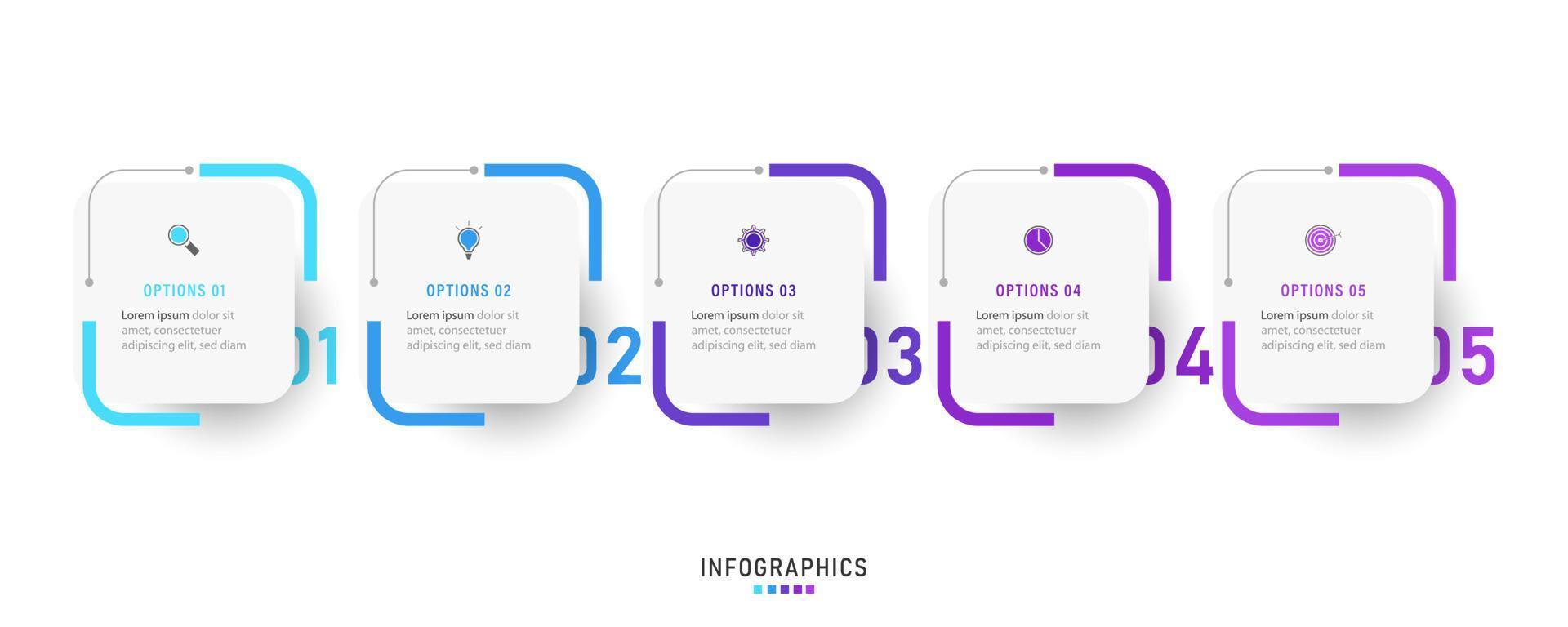 OPTIONS 01

Lorem ipsum dolor sit amet, consectetuer adipiscing elit, sed diam

01

OPTIONS 02

Lorem ipsum dolor sit amet, consectetuer adipiscing elit, sed diam

02

OPTIONS 03

Lorem ipsum dolor sit amet, consectetuer adipiscing elit, sed diam

03

OPTIONS 04

Lorem ipsum dolor sit amet, consectetuer adipiscing elit, sed diam

04

OPTIONS 05

Lorem ipsum dolor sit amet, consectetuer adipiscing elit, sed diam

05

INFOGRAPHICS