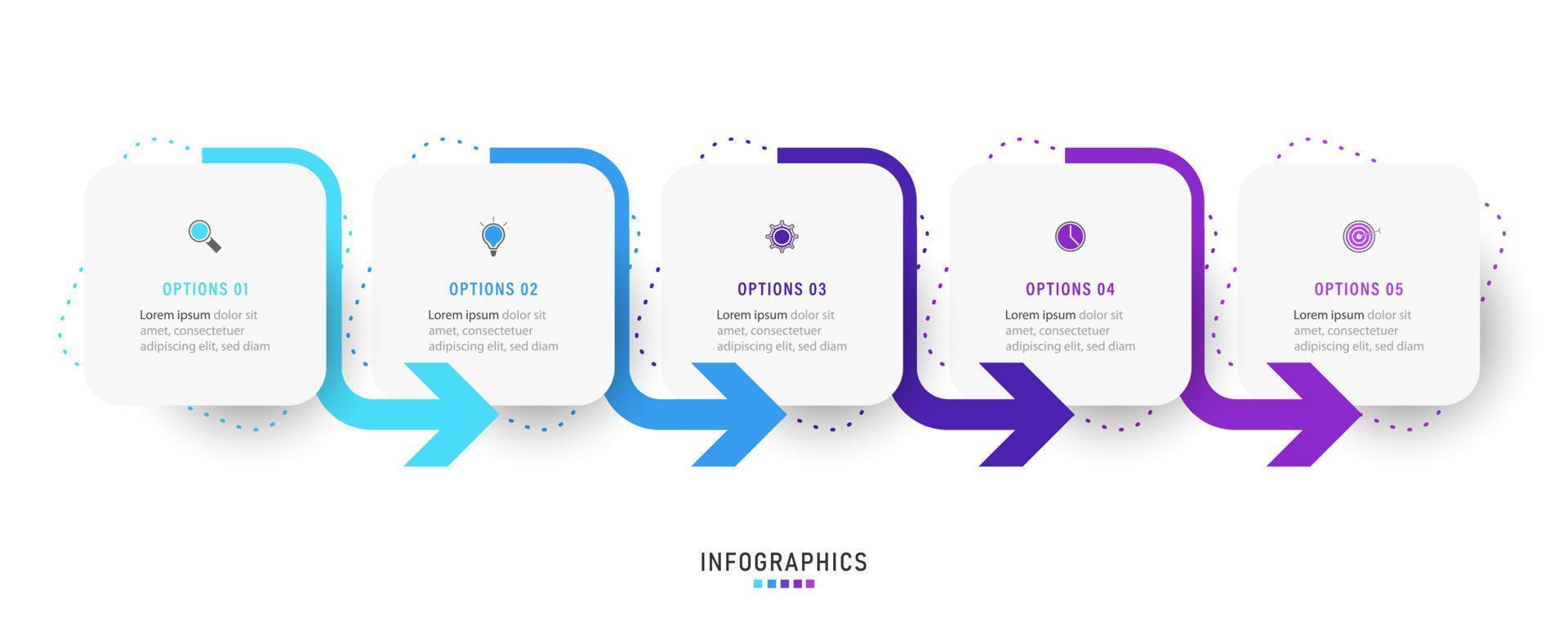 OPTIONS 01

Lorem ipsum dolor sit amet, consectetuer adipiscing elit, sed diam

OPTIONS 02

Lorem ipsum dolor sit amet, consectetuer adipiscing elit, sed diam

OPTIONS 03

Lorem ipsum dolor sit amet, consectetuer adipiscing elit, sed diam

OPTIONS 04

Lorem ipsum dolor sit amet, consectetuer adipiscing elit, sed diam

OPTIONS 05

Lorem ipsum dolor sit amet, consectetuer adipiscing elit, sed diam

INFOGRAPHICS