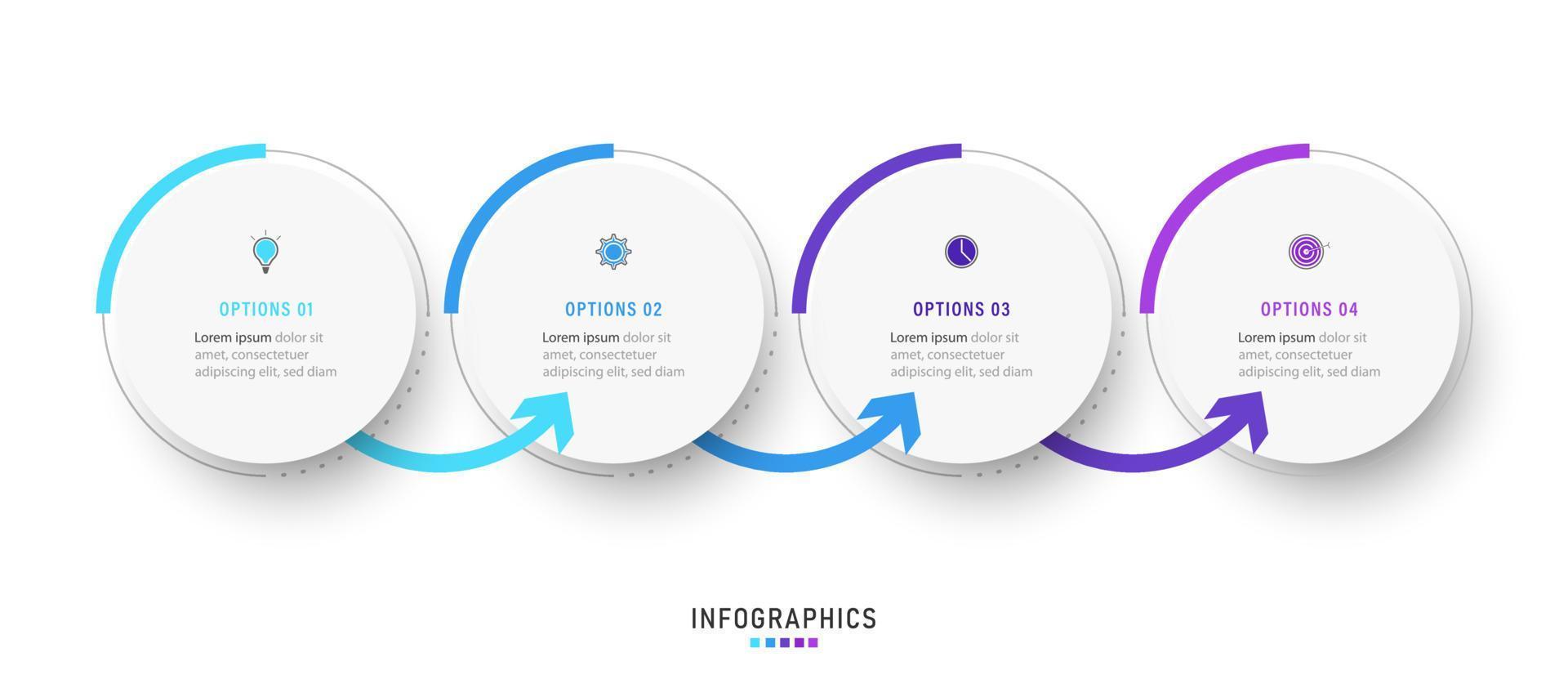 OPTIONS 01

Lorem ipsum dolor sit amet, consectetuer adipiscing elit, sed diam

OPTIONS 02

Lorem ipsum dolor sit amet, consectetuer adipiscing elit, sed diam

OPTIONS 03

Lorem ipsum dolor sit amet, consectetuer adipiscing elit, sed diam

OPTIONS 04

Lorem ipsum dolor sit amet, consectetuer adipiscing elit, sed diam

INFOGRAPHICS