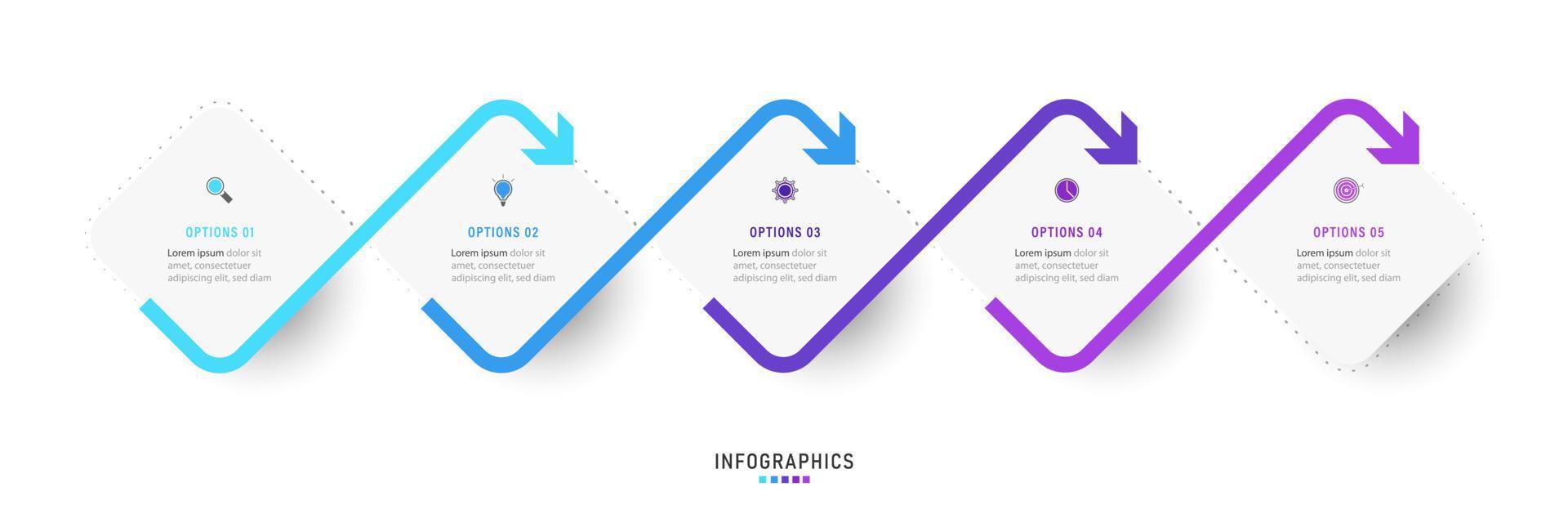 OPTIONS 01

Lorem ipsum dolor sit amet, consectetuer adipiscing elit, sed diam

OPTIONS 02

Lorem ipsum dolor sit amet, consectetuer adipiscing elit, sed diam

OPTIONS 03

Lorem ipsum dolor sit amet, consectetuer adipiscing elit, sed diam

OPTIONS 04

Lorem ipsum dolor sit amet, consectetuer adipiscing elit, sed diam

OPTIONS 05

Lorem ipsum dolor sit amet, consectetuer adipiscing elit, sed diam

INFOGRAPHICS