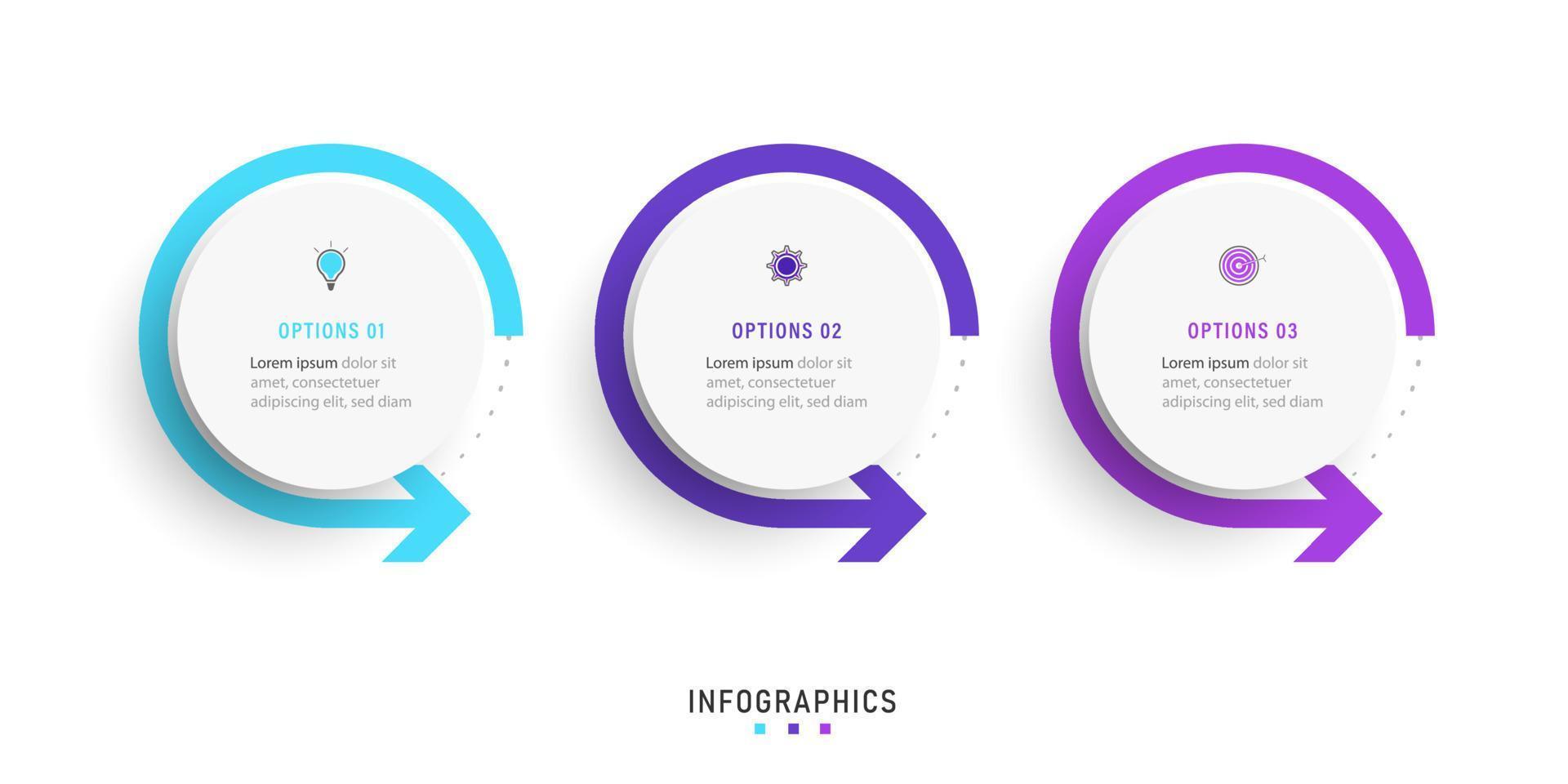 OPTIONS 01

Lorem ipsum dolor sit amet, consectetuer adipiscing elit, sed diam

OPTIONS 02

Lorem ipsum dolor sit amet, consectetuer adipiscing elit, sed diam

OPTIONS 03

Lorem ipsum dolor sit amet, consectetuer adipiscing elit, sed diam

INFOGRAPHICS