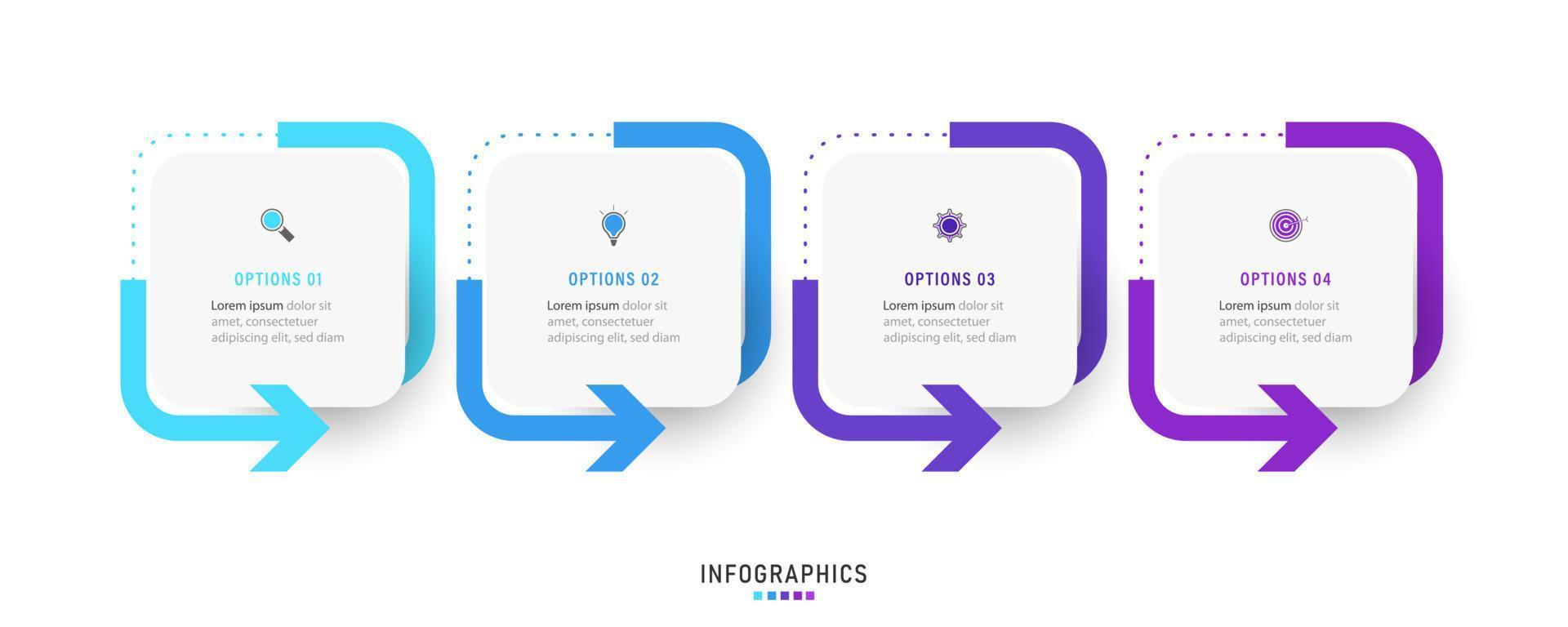 OPTIONS 01

Lorem ipsum dolor sit amet, consectetuer adipiscing elit, sed diam

OPTIONS 02

Lorem ipsum dolor sit amet, consectetuer adipiscing elit, sed diam

OPTIONS 03

Lorem ipsum dolor sit amet, consectetuer adipiscing elit, sed diam

OPTIONS 04

Lorem ipsum dolor sit amet, consectetuer adipiscing elit, sed diam

INFOGRAPHICS