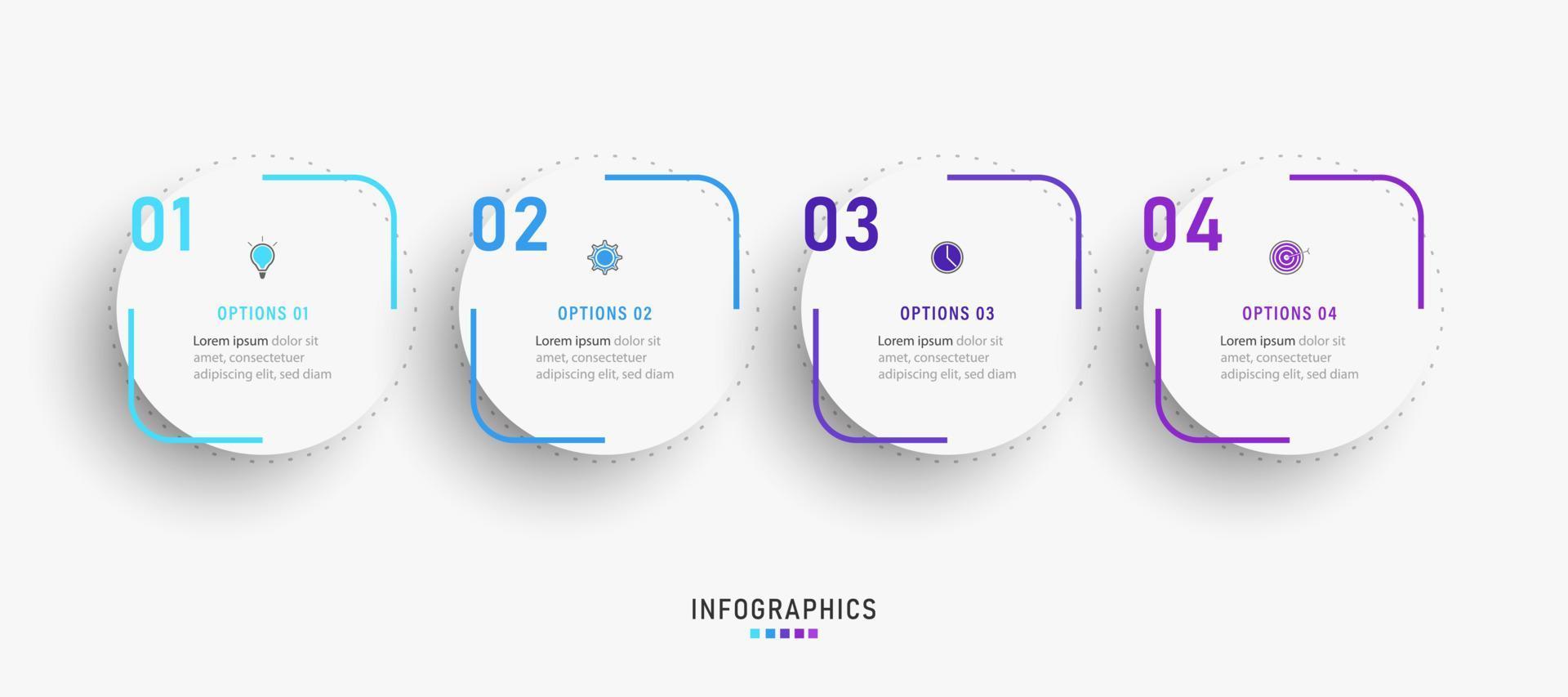 01

OPTIONS 01

Lorem ipsum dolor sit amet, consectetuer adipiscing elit, sed diam

02

OPTIONS 02

Lorem ipsum dolor sit amet, consectetuer adipiscing elit, sed diam

03

OPTIONS 03

Lorem ipsum dolor sit amet, consectetuer adipiscing elit, sed diam

04

OPTIONS 04

Lorem ipsum dolor sit amet, consectetuer adipiscing elit, sed diam

INFOGRAPHICS