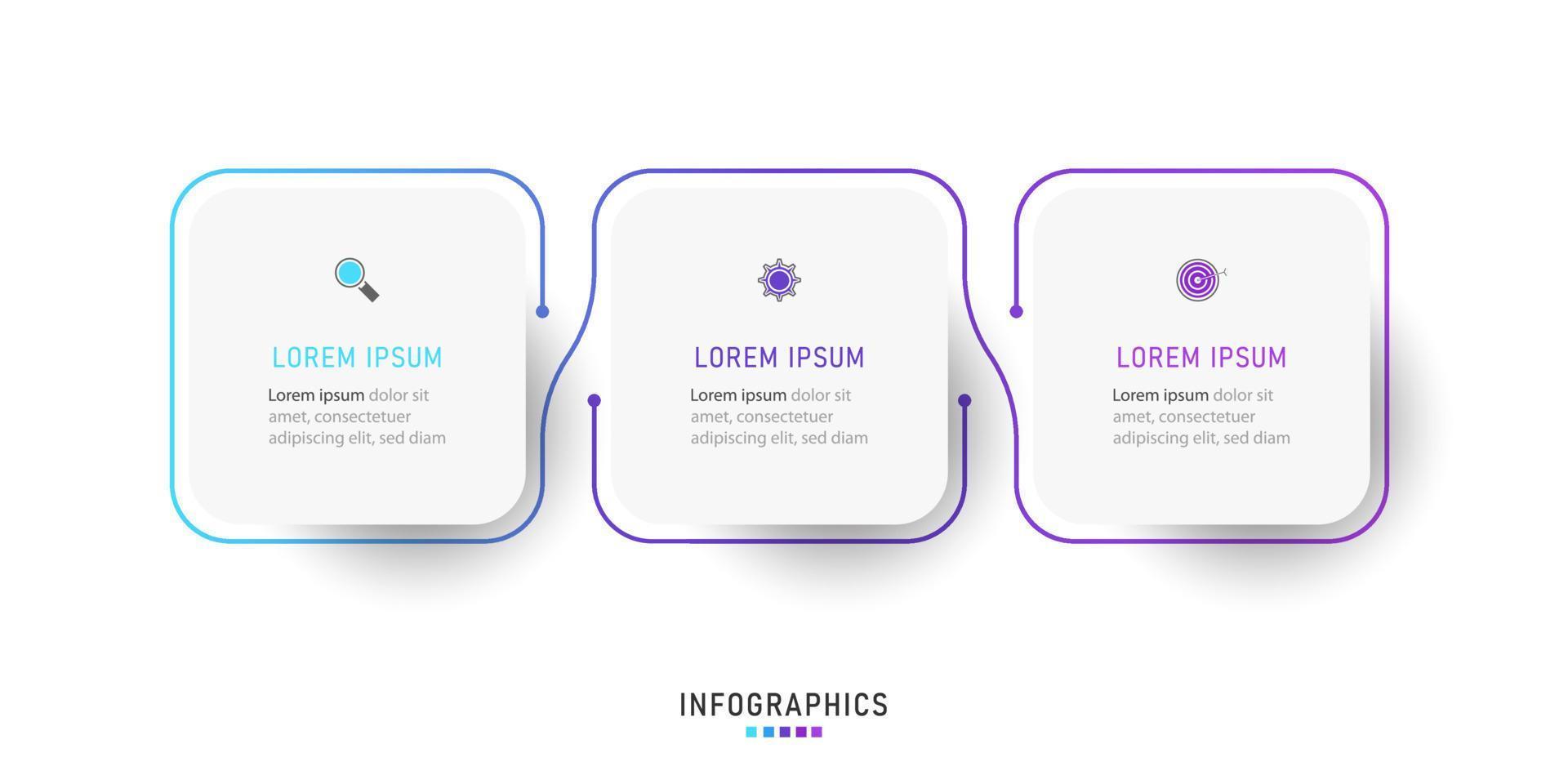 LOREM IPSUM

Lorem ipsum dolor sit amet, consectetuer adipiscing elit, sed diam

LOREM IPSUM

Lorem ipsum dolor sit amet, consectetuer adipiscing elit, sed diam

LOREM IPSUM

Lorem ipsum dolor sit amet, consectetuer adipiscing elit, sed diam

INFOGRAPHICS