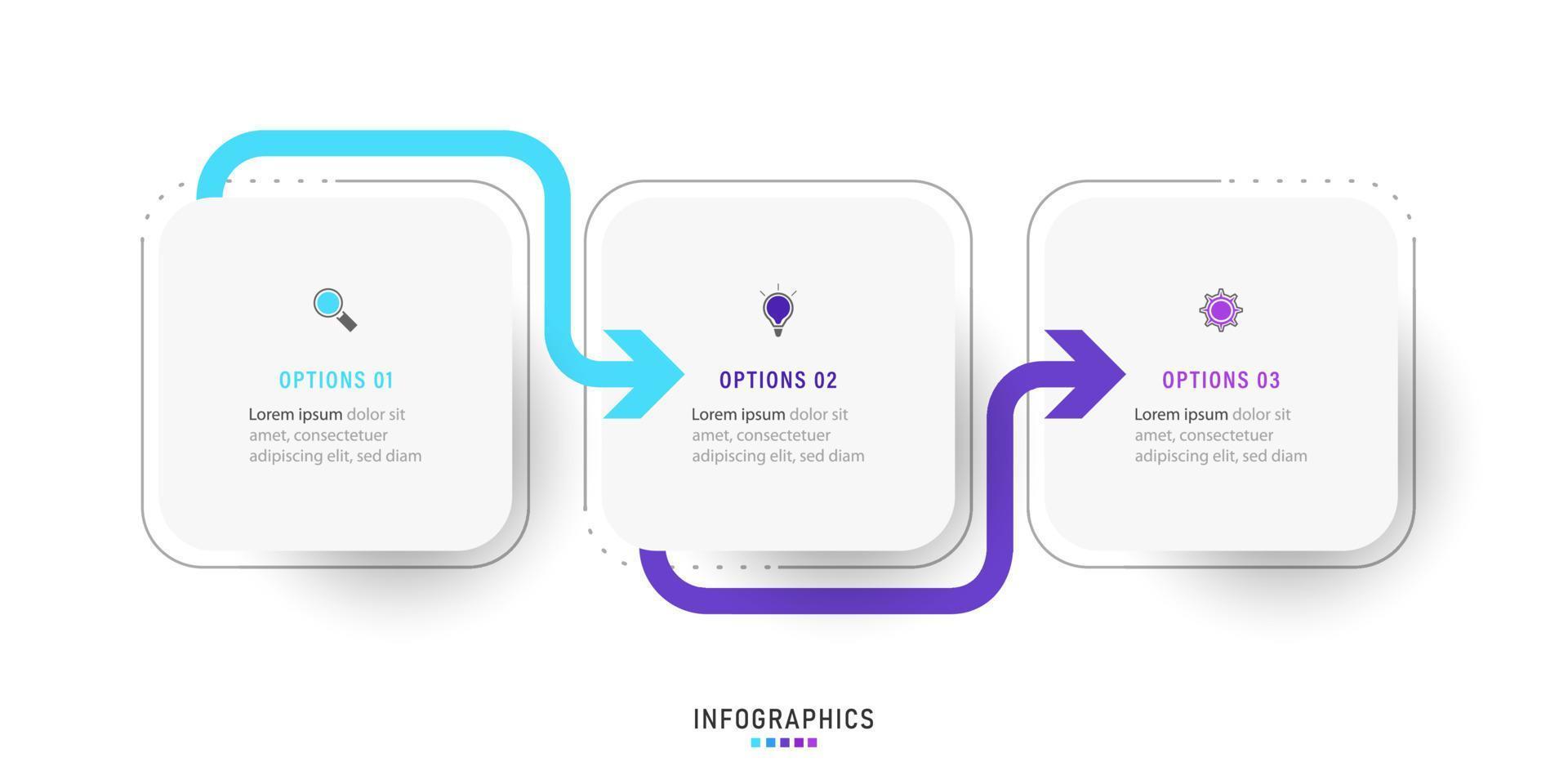 OPTIONS 01

Lorem ipsum dolor sit amet, consectetuer adipiscing elit, sed diam

OPTIONS 02

Lorem ipsum dolor sit amet, consectetuer adipiscing elit, sed diam

OPTIONS 03

Lorem ipsum dolor sit amet, consectetuer adipiscing elit, sed diam

INFOGRAPHICS