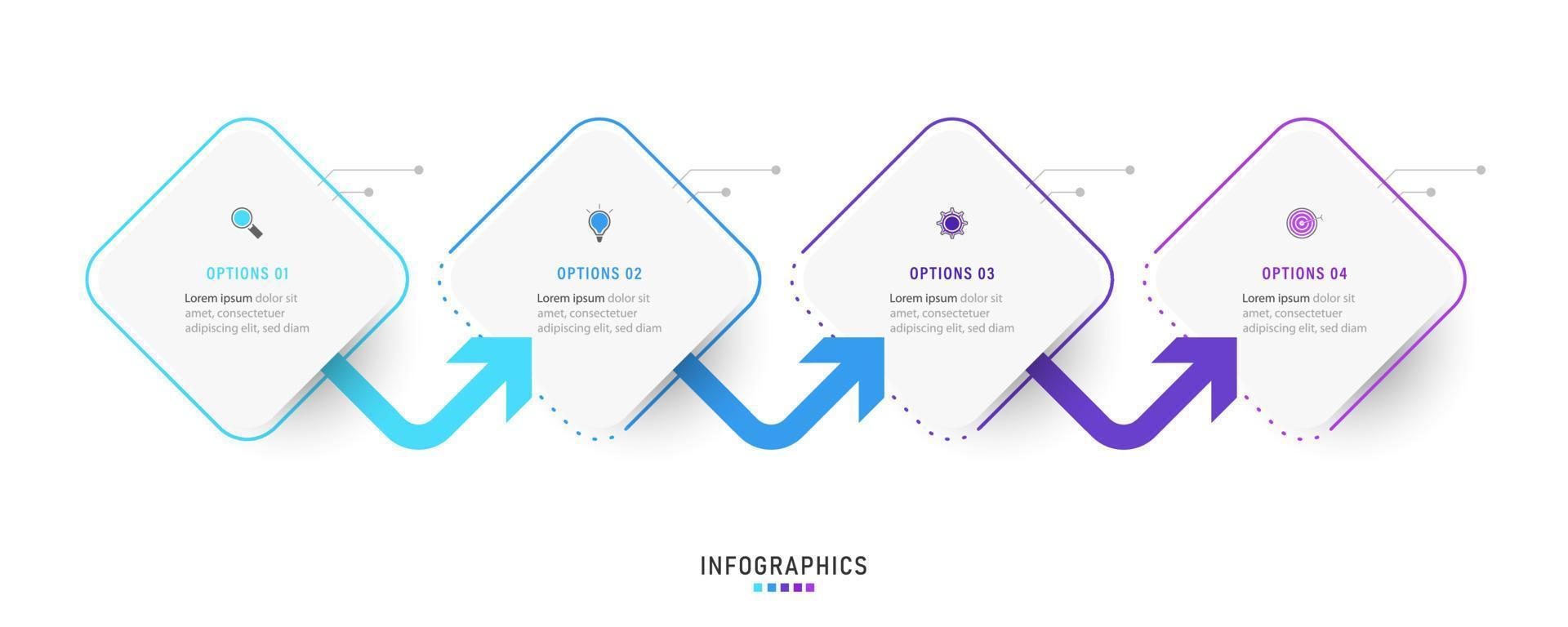 OPTIONS 01

Lorem ipsum dolor sit amet, consectetuer adipiscing elit, sed diam

OPTIONS 02

Lorem ipsum dolor sit amet, consectetuer adipiscing elit, sed diam

OPTIONS 03

Lorem ipsum dolor sit amet, consectetuer adipiscing elit, sed diam

OPTIONS 04

Lorem ipsum dolor sit amet, consectetuer adipiscing elit, sed diam

INFOGRAPHICS