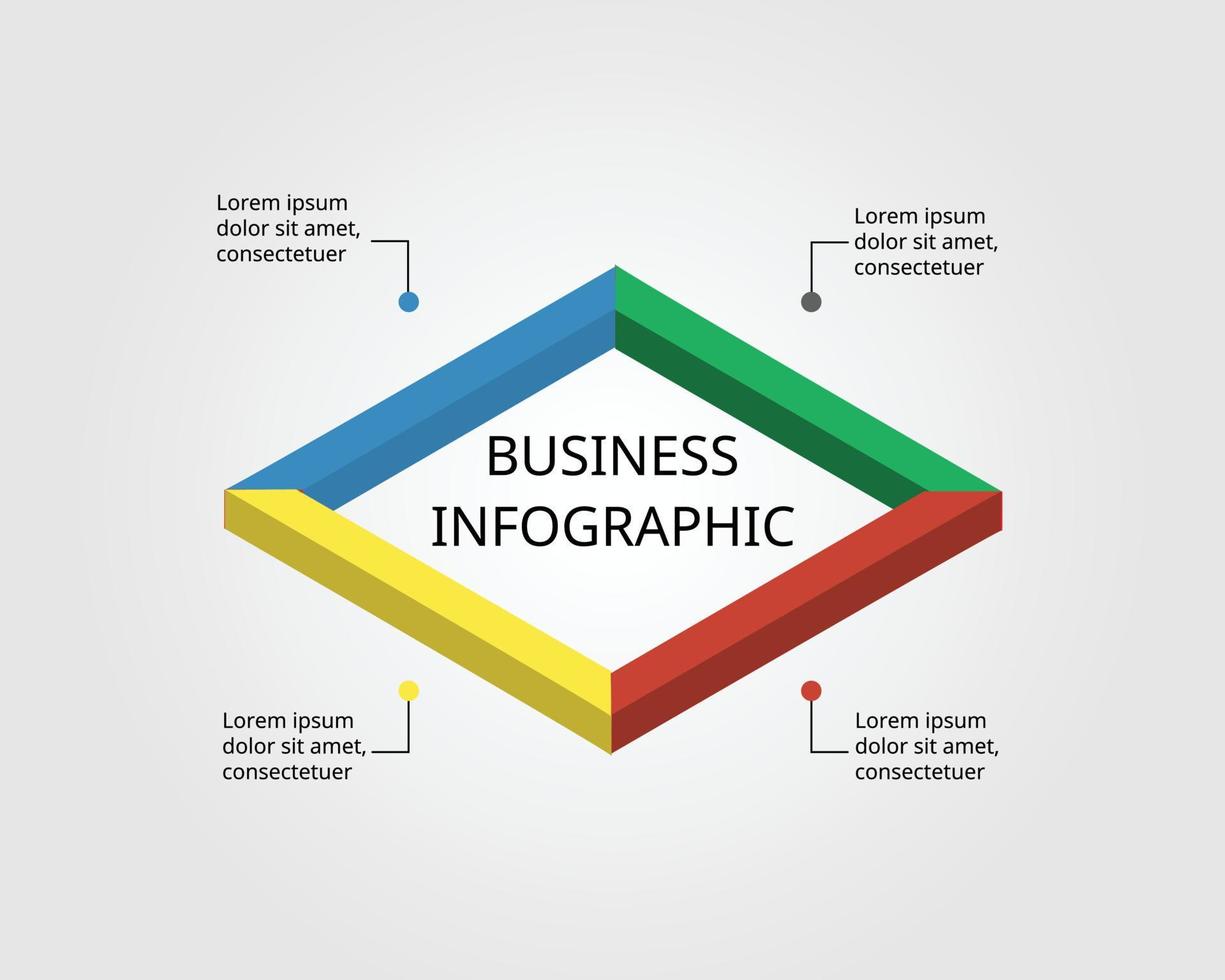 Lorem ipsum dolor sit amet, consectetuer

Lorem ipsum dolor sit amet, consectetuer

BUSINESS INFOGRAPHIC

Lorem ipsum dolor sit amet, consectetuer

Lorem ipsum dolor sit amet, consectetuer