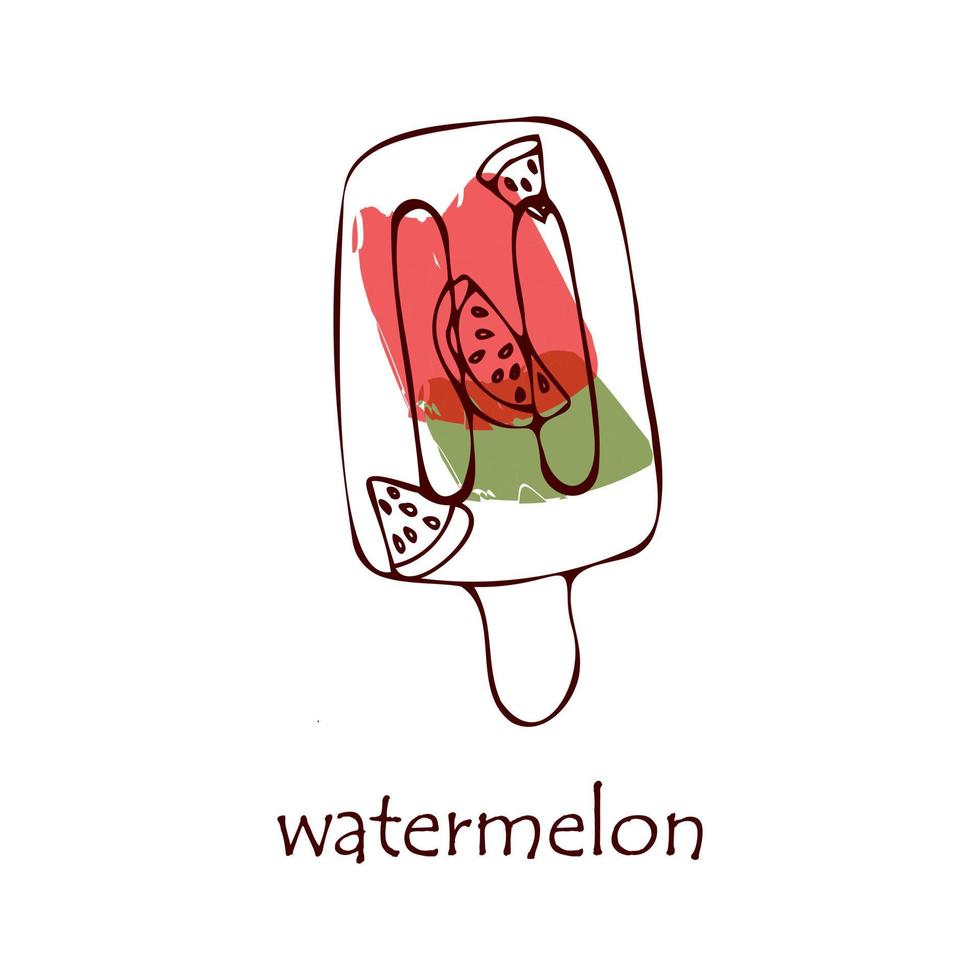 watermelon