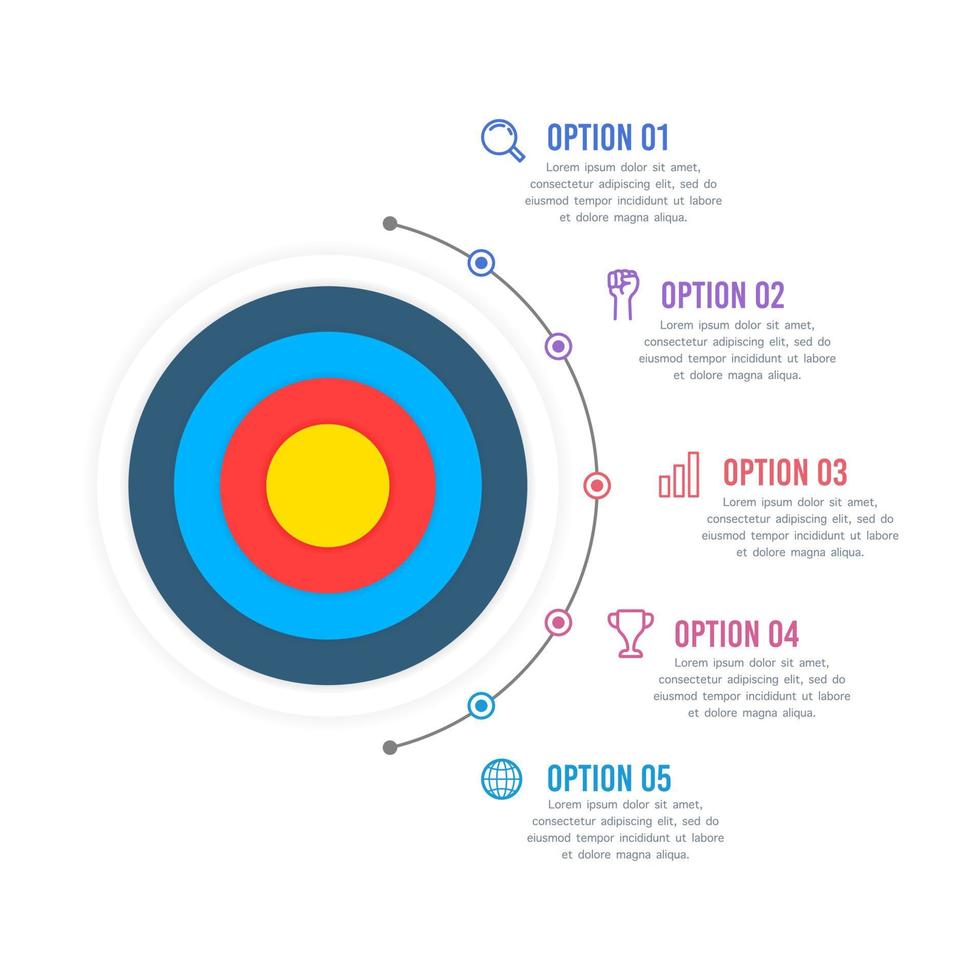 OPTION 01
Lorem ipsum dolor sit amet, consectetur adipiscing elit, sed do eiusmod tempor incididunt ut labore et dolore magna aliqua.

OPTION 02
Lorem ipsum dolor sit amet, consectetur adipiscing elit, sed do eiusmod tempor incididunt ut labore et dolore magna aliqua.

OPTION 03
Lorem ipsum dolor sit amet, consectetur adipiscing elit, sed do eiusmod tempor incididunt ut labore et dolore magna aliqua.

OPTION 04
Lorem ipsum dolor sit amet, consectetur adipiscing elit, sed do eiusmod tempor incididunt ut labore et dolore magna aliqua.

OPTION 05
Lorem ipsum dolor sit amet, consectetur adipiscing elit, sed do eiusmod tempor incididunt ut labore et dolore magna aliqua.