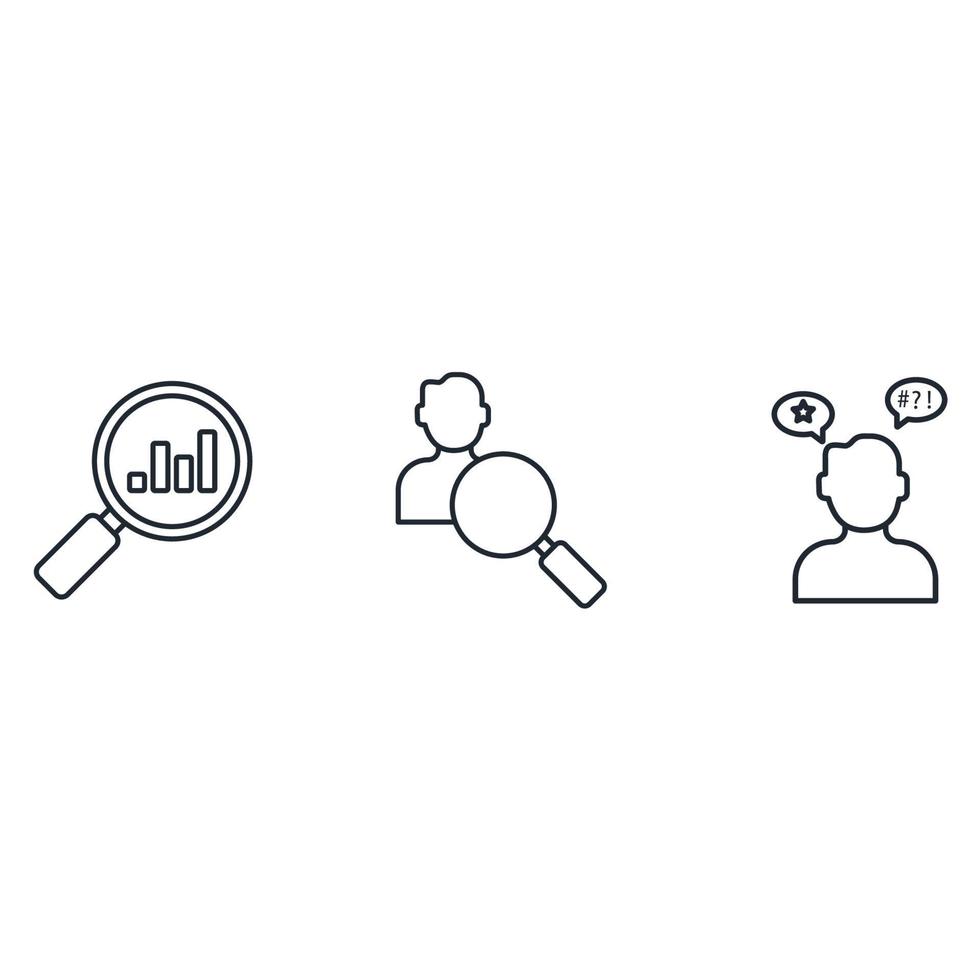 #?!