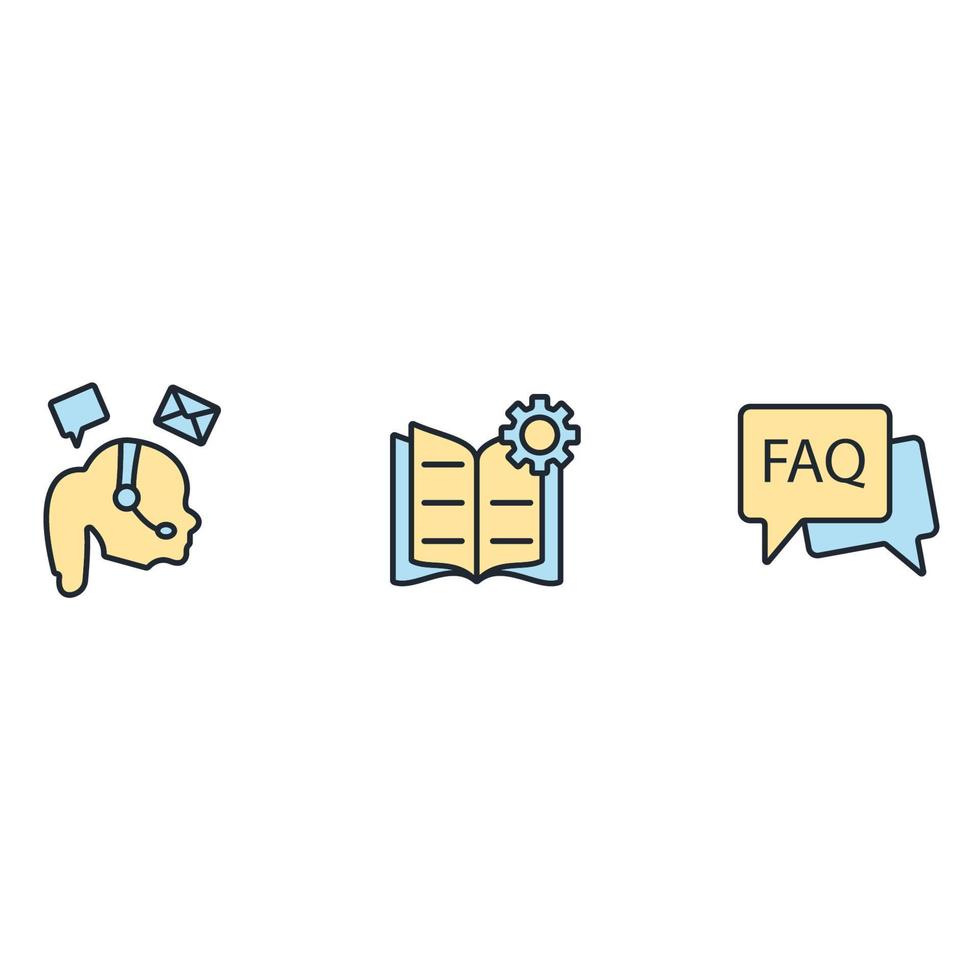 FAQ