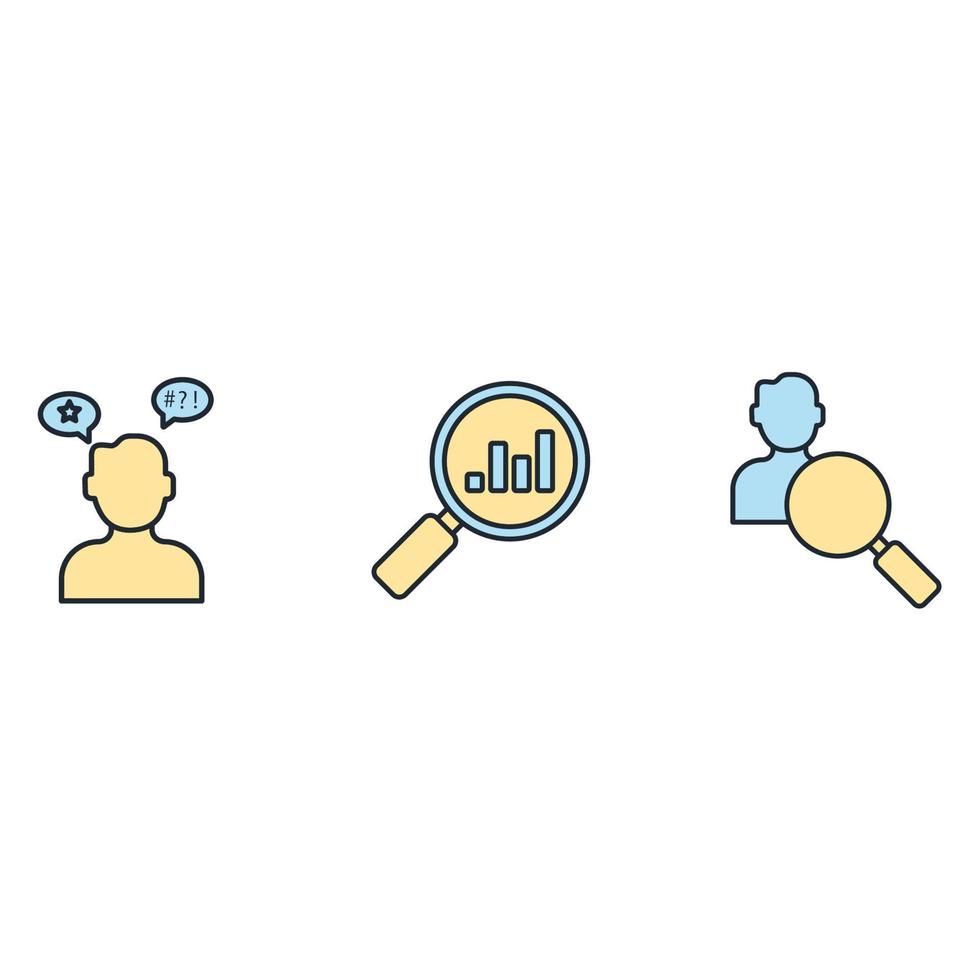 #?!