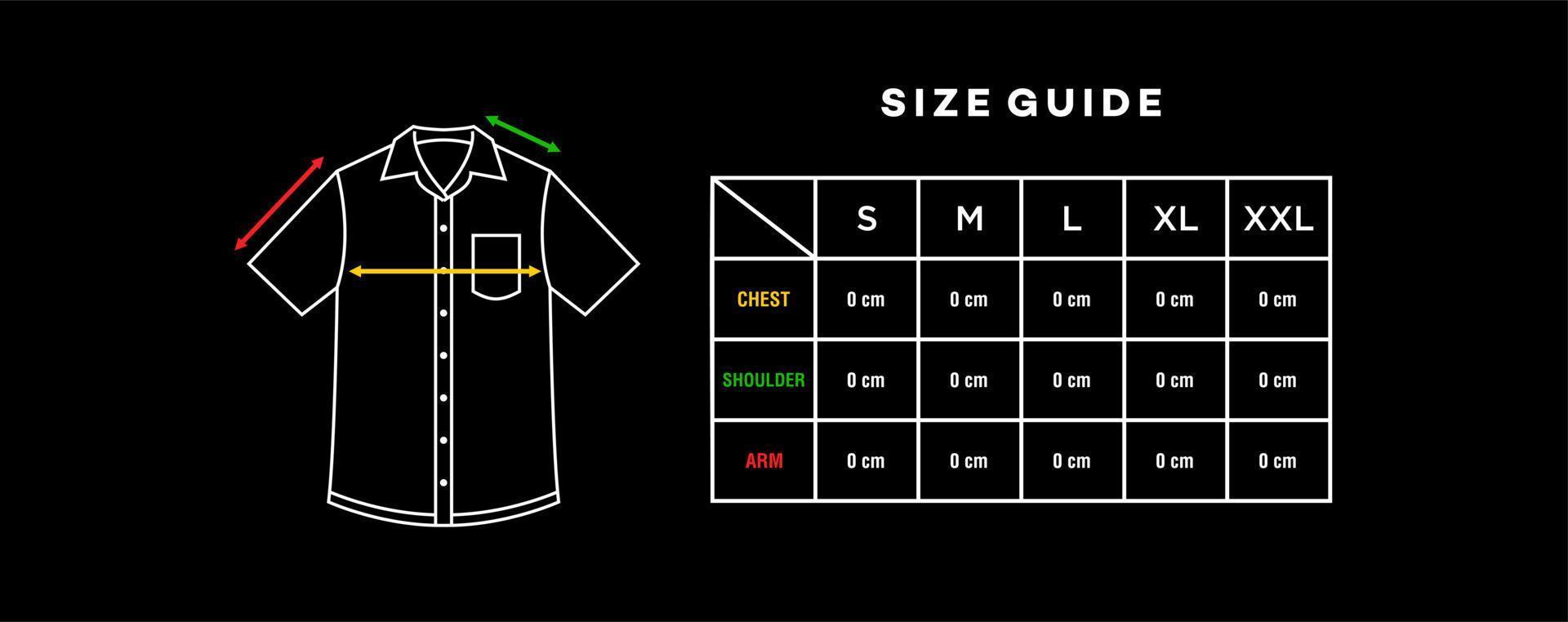 SIZE GUIDE

| | S | M | L | XL | XXL |
|---|---|---|---|---|---|
| CHEST | 0 cm | 0 cm | 0 cm | 0 cm | 0 cm |
| SHOULDER | 0 cm | 0 cm | 0 cm | 0 cm | 0 cm |
| ARM | 0 cm | 0 cm | 0 cm | 0 cm | 0 cm |